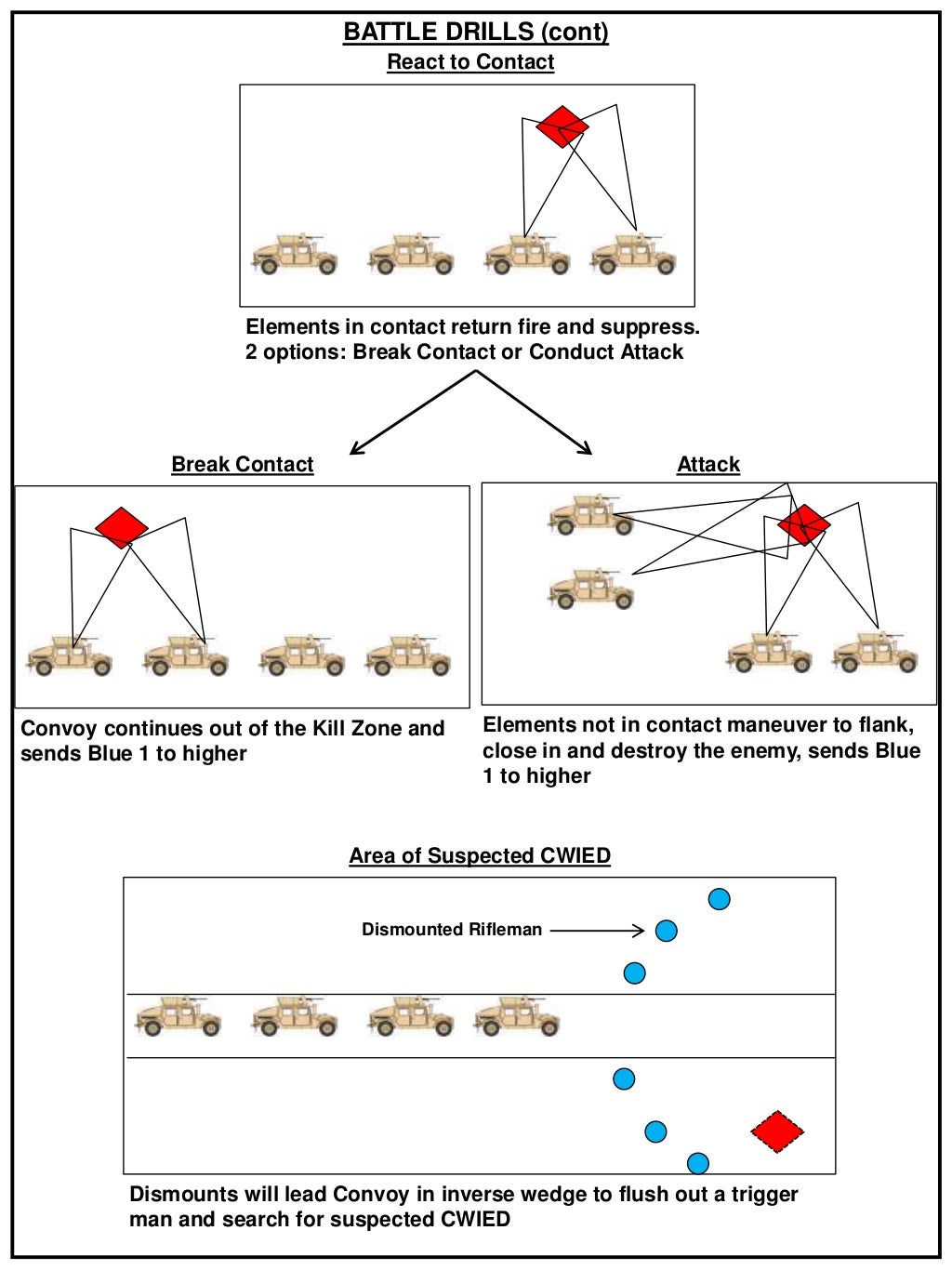 BATTLE DRILLS (cont)
React to Contact

Elements in contact return fire and suppress.
2 options: Break Contact or Conduct Attack

Break Contact

Convoy continues out of the Kill Zone and sends Blue 1 to higher

Attack

Elements not in contact maneuver to flank, close in and destroy the enemy, sends Blue 1 to higher

Area of Suspected CWIED

Dismounted Rifleman

Dismounts will lead Convoy in inverse wedge to flush out a trigger man and search for suspected CWIED