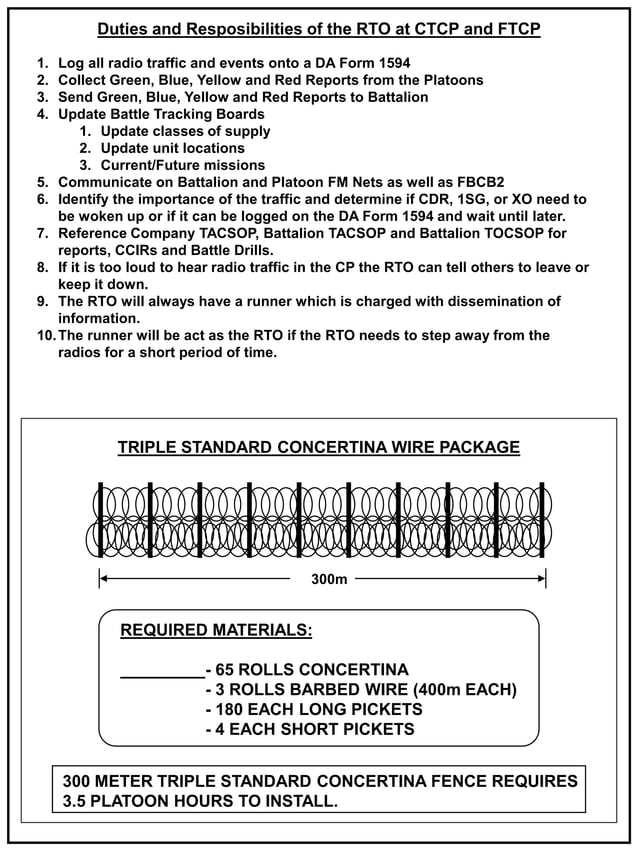 Duties and Resposibilities of the RTO at CTCP and FTCP

1. Log all radio traffic and events onto a DA Form 1594
2. Collect Green, Blue, Yellow and Red Reports from the Platoons
3. Send Green, Blue, Yellow and Red Reports to Battalion
4. Update Battle Tracking Boards
   1. Update classes of supply
   2. Update unit locations
   3. Current/Future missions
5. Communicate on Battalion and Platoon FM Nets as well as FBCB2
6. Identify the importance of the traffic and determine if CDR, 1SG, or XO need to be woken up or if it can be logged on the DA Form 1594 and wait until later.
7. Reference Company TACSOP, Battalion TACSOP and Battalion TOCSOP for reports, CCIRs and Battle Drills.
8. If it is too loud to hear radio traffic in the CP the RTO can tell others to leave or keep it down.
9. The RTO will always have a runner which is charged with dissemination of information.
10. The runner will be act as the RTO if the RTO needs to step away from the radios for a short period of time.

TRIPLE STANDARD CONCERTINA WIRE PACKAGE

300m

REQUIRED MATERIALS:

- 65 ROLLS CONCERTINA
- 3 ROLLS BARBED WIRE (400m EACH)
- 180 EACH LONG PICKETS
- 4 EACH SHORT PICKETS

300 METER TRIPLE STANDARD CONCERTINA FENCE REQUIRES 3.5 PLATOON HOURS TO INSTALL.