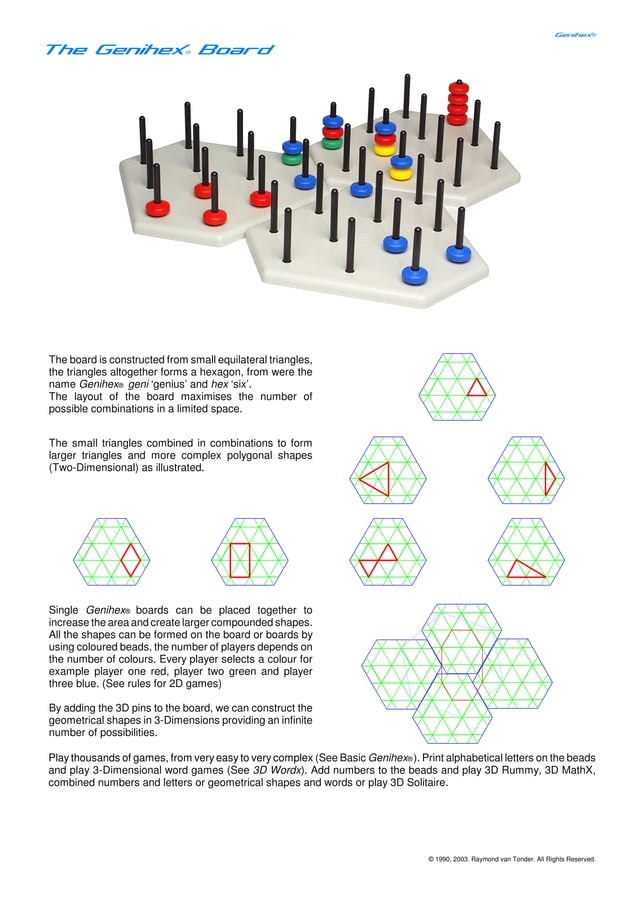 Genihex®

The Genihex® Board

The board is constructed from small equilateral triangles, the triangles altogether forms a hexagon, from were the name Genihex® geni 'genius' and hex 'six'.
The layout of the board maximises the number of possible combinations in a limited space.

The small triangles combined in combinations to form larger triangles and more complex polygonal shapes (Two-Dimensional) as illustrated.

Single Genihex® boards can be placed together to increase the area and create larger compounded shapes. All the shapes can be formed on the board or boards by using coloured beads, the number of players depends on the number of colours. Every player selects a colour for example player one red, player two green and player three blue. (See rules for 2D games)

By adding the 3D pins to the board, we can construct the geometrical shapes in 3-Dimensions providing an infinite number of possibilities.

Play thousands of games, from very easy to very complex (See Basic Genihex®). Print alphabetical letters on the beads and play 3-Dimensional word games (See 3D Wordx). Add numbers to the beads and play 3D Rummy, 3D MathX, combined numbers and letters or geometrical shapes and words or play 3D Solitaire.

© 1990, 2003. Raymond van Tonder. All Rights Reserved.