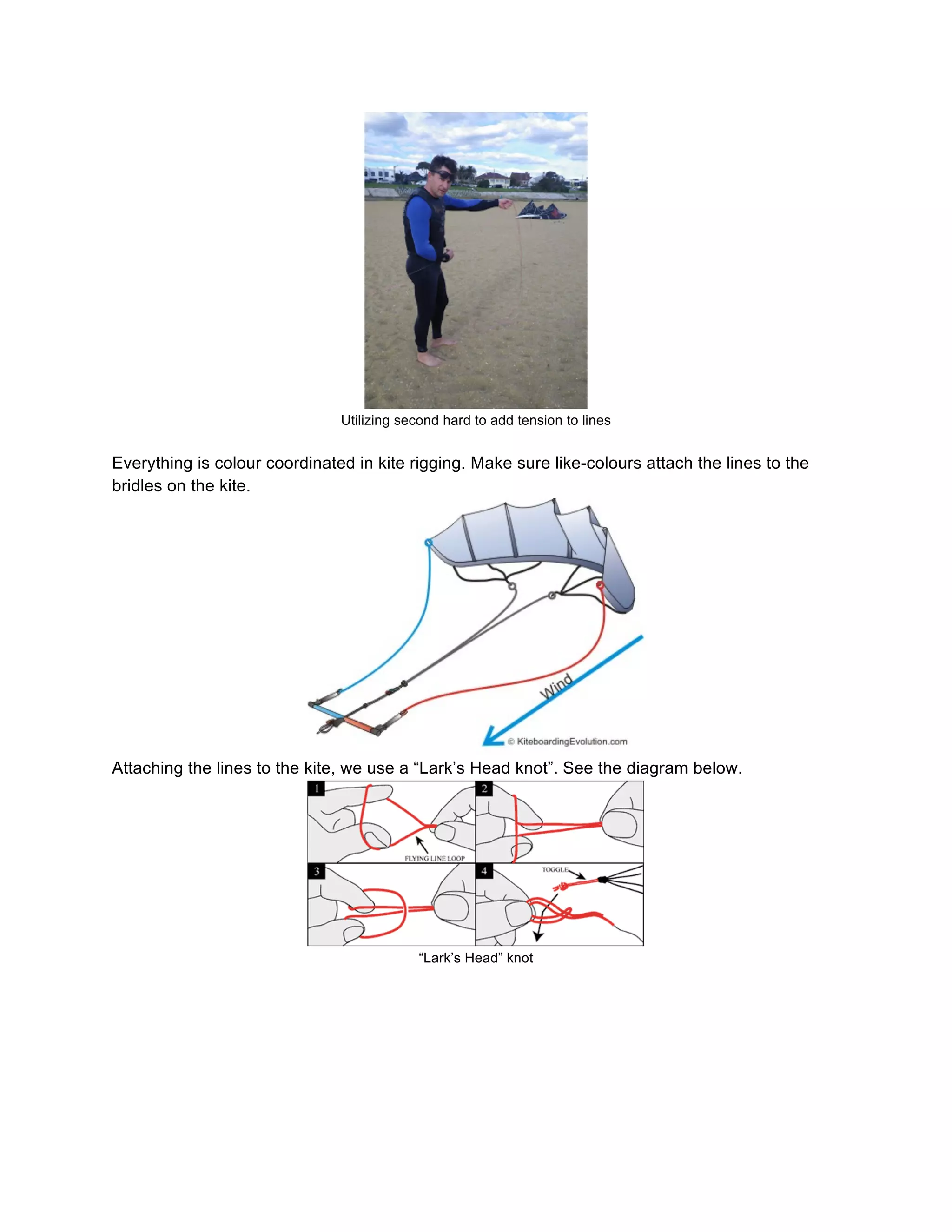 Utilizing second hard to add tension to lines

Everything is colour coordinated in kite rigging. Make sure like-colours attach the lines to the bridles on the kite.

Wind

© KiteboardingEvolution.com

Attaching the lines to the kite, we use a “Lark’s Head knot”. See the diagram below.

1

FLYING LINE LOOP

2

3

4

TOGGLE

“Lark’s Head” knot