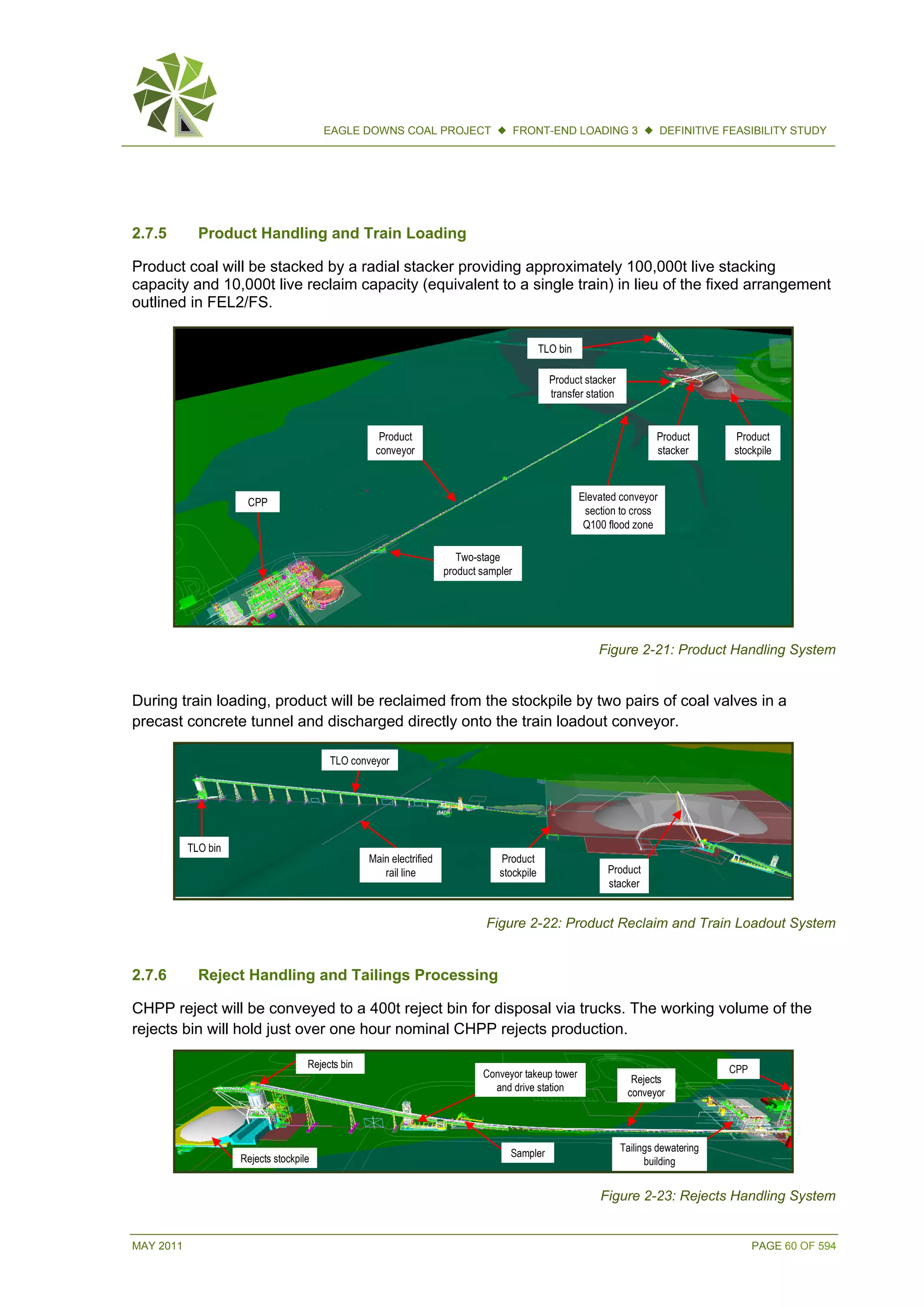 EAGLE DOWNS COAL PROJECT ◆ FRONT-END LOADING 3 ◆ DEFINITIVE FEASIBILITY STUDY

2.7.5 Product Handling and Train Loading

Product coal will be stacked by a radial stacker providing approximately 100,000t live stacking capacity and 10,000t live reclaim capacity (equivalent to a single train) in lieu of the fixed arrangement outlined in FEL2/FS.

TLO bin

Product stacker transfer station

Product conveyor

Product stacker

Product stockpile

CPP

Elevated conveyor section to cross Q100 flood zone

Two-stage product sampler

Figure 2-21: Product Handling System

During train loading, product will be reclaimed from the stockpile by two pairs of coal valves in a precast concrete tunnel and discharged directly onto the train loadout conveyor.

TLO conveyor

TLO bin

Main electrified rail line

Product stockpile

Product stacker

Figure 2-22: Product Reclaim and Train Loadout System

2.7.6 Reject Handling and Tailings Processing

CHPP reject will be conveyed to a 400t reject bin for disposal via trucks. The working volume of the rejects bin will hold just over one hour nominal CHPP rejects production.

Rejects bin

Conveyor takeup tower and drive station

Rejects conveyor

CPP

Rejects stockpile

Sampler

Tailings dewatering building

Figure 2-23: Rejects Handling System

MAY 2011

PAGE 60 OF 594