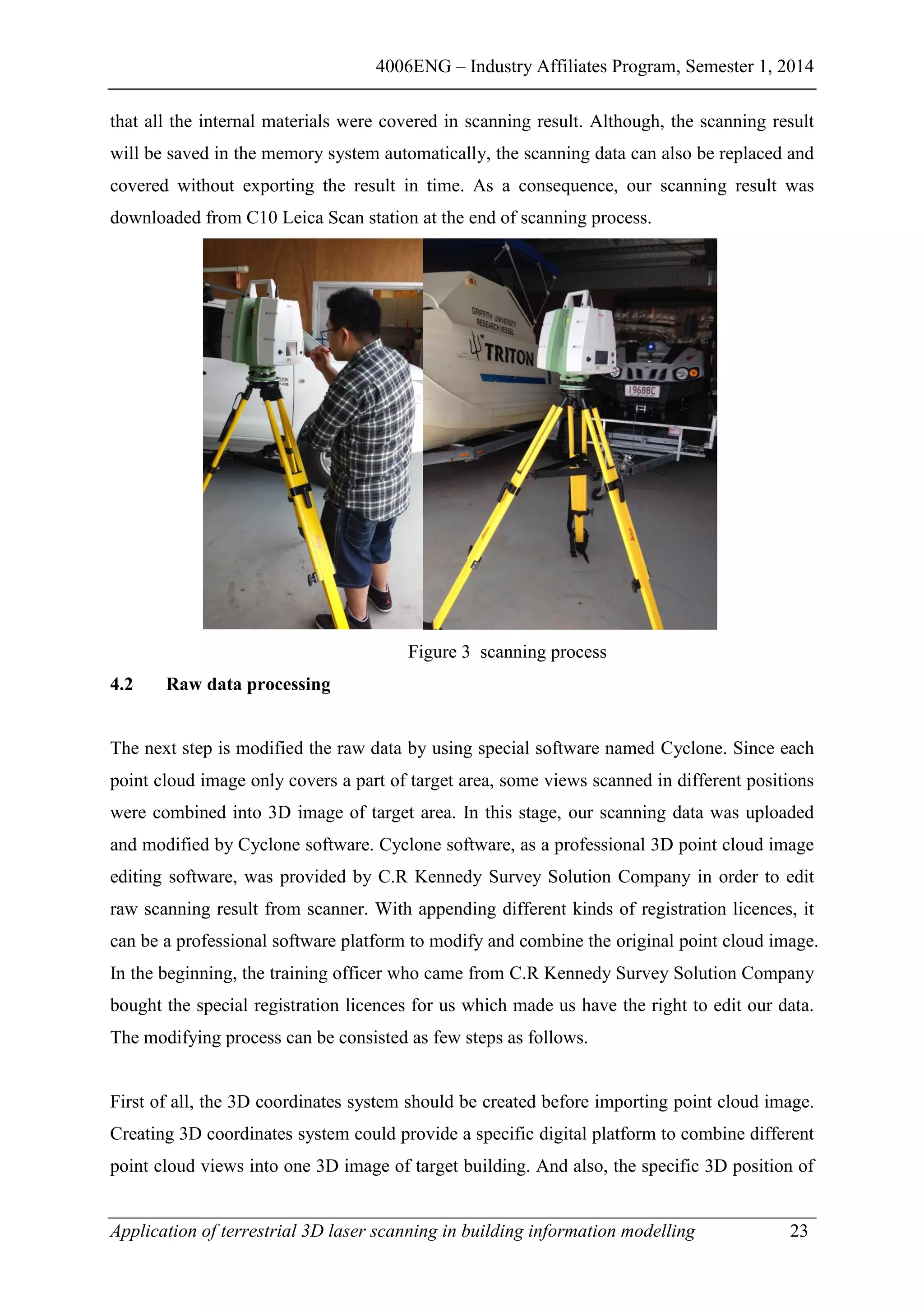 4006ENG – Industry Affiliates Program, Semester 1, 2014

that all the internal materials were covered in scanning result. Although, the scanning result will be saved in the memory system automatically, the scanning data can also be replaced and covered without exporting the result in time. As a consequence, our scanning result was downloaded from C10 Leica Scan station at the end of scanning process.

GRIFFITH UNIVERSITY RESEARCH VESSEL
TRITON
1968BC

Figure 3 scanning process

4.2 Raw data processing

The next step is modified the raw data by using special software named Cyclone. Since each point cloud image only covers a part of target area, some views scanned in different positions were combined into 3D image of target area. In this stage, our scanning data was uploaded and modified by Cyclone software. Cyclone software, as a professional 3D point cloud image editing software, was provided by C.R Kennedy Survey Solution Company in order to edit raw scanning result from scanner. With appending different kinds of registration licences, it can be a professional software platform to modify and combine the original point cloud image. In the beginning, the training officer who came from C.R Kennedy Survey Solution Company bought the special registration licences for us which made us have the right to edit our data. The modifying process can be consisted as few steps as follows.

First of all, the 3D coordinates system should be created before importing point cloud image. Creating 3D coordinates system could provide a specific digital platform to combine different point cloud views into one 3D image of target building. And also, the specific 3D position of

Application of terrestrial 3D laser scanning in building information modelling 23