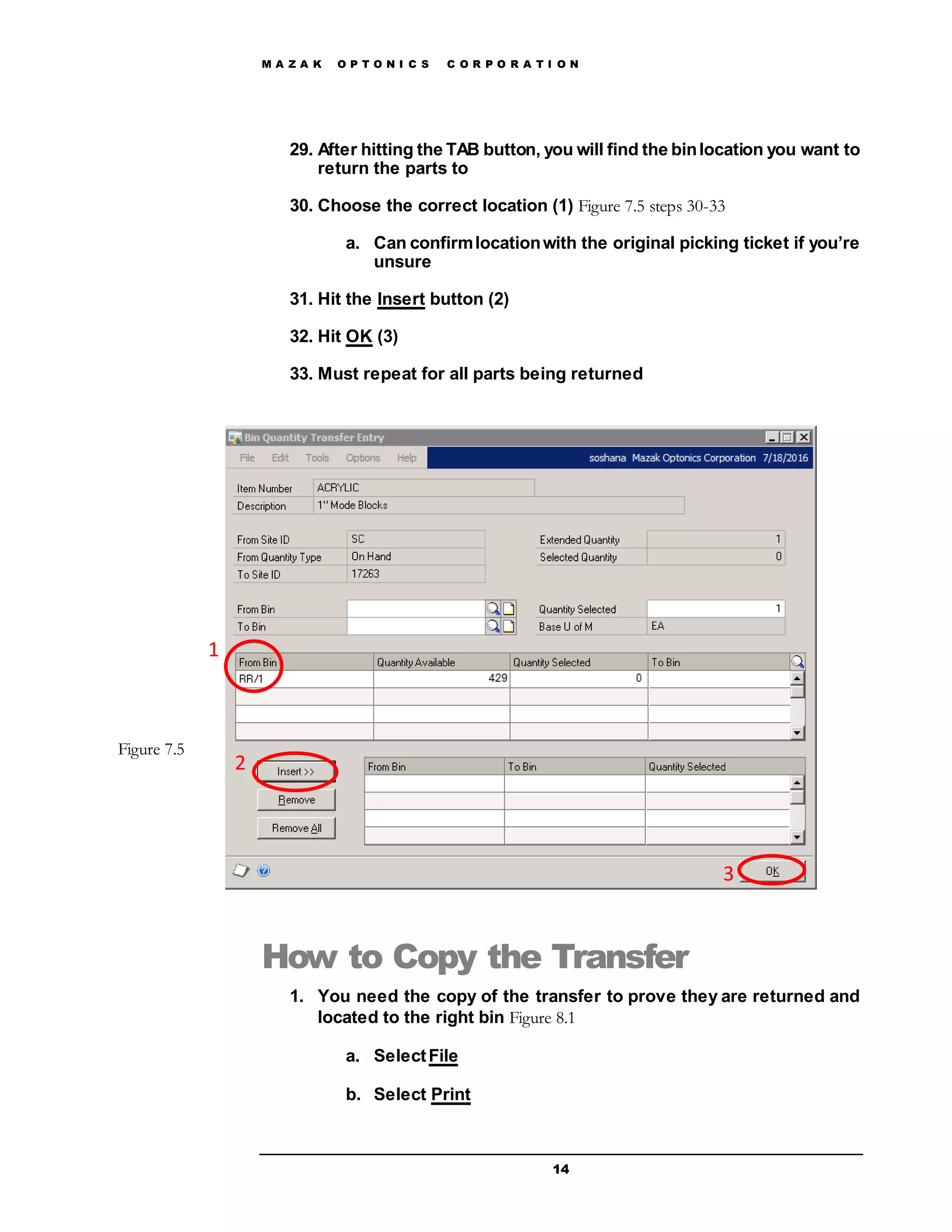 MAZAK OPTONICS CORPORATION

29. After hitting the TAB button, you will find the bin location you want to return the parts to

30. Choose the correct location (1) Figure 7.5 steps 30-33

a. Can confirm location with the original picking ticket if you're unsure

31. Hit the Insert button (2)

32. Hit OK (3)

33. Must repeat for all parts being returned

Bin Quantity Transfer Entry

File Edit Tools Options Help

soshana Mazak Optonics Corporation 7/18/2016

Item Number ACRYLIC
Description 1" Mode Blocks

From Site ID SC
From Quantity Type On Hand
To Site ID 17263

Extended Quantity 1
Selected Quantity 0

From Bin
To Bin

Quantity Selected 1
Base U of M EA

1

| From Bin | Quantity Available | Quantity Selected | To Bin |
|---|---|---|---|
| RR/1 | 429 | 0 | |
| | | | |
| | | | |
| | | | |

Figure 7.5

2

Insert >>
Remove
Remove All

| From Bin | To Bin | Quantity Selected |
|---|---|---|
| | | |
| | | |
| | | |
| | | |

3 OK

How to Copy the Transfer

1. You need the copy of the transfer to prove they are returned and located to the right bin Figure 8.1

a. Select File

b. Select Print

14