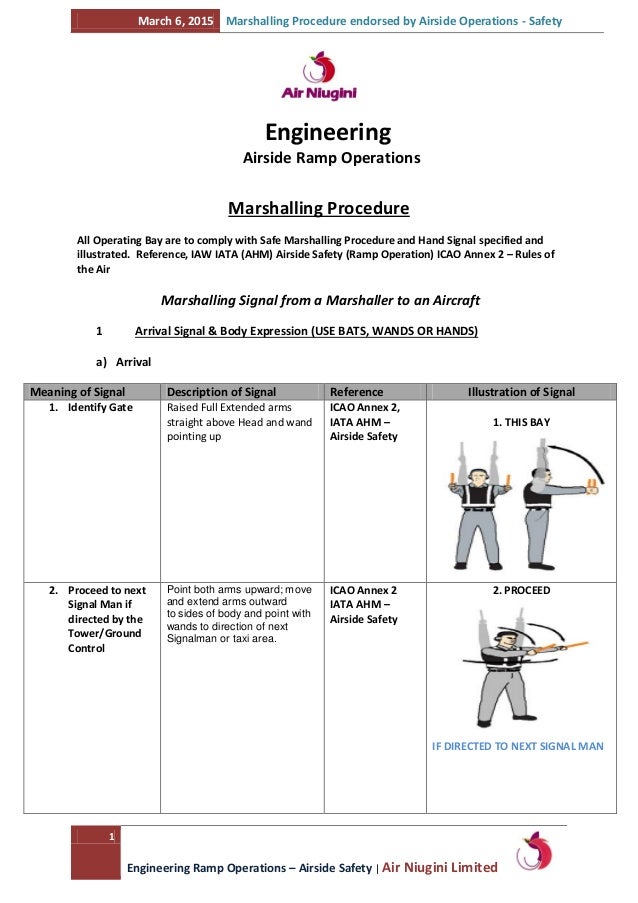 March 6, 2015 Marshalling Procedure endorsed by Airside Operations - Safety

Air Niugini

Engineering
Airside Ramp Operations

Marshalling Procedure

All Operating Bay are to comply with Safe Marshalling Procedure and Hand Signal specified and illustrated. Reference, IAW IATA (AHM) Airside Safety (Ramp Operation) ICAO Annex 2 – Rules of the Air

Marshalling Signal from a Marshaller to an Aircraft

1 Arrival Signal & Body Expression (USE BATS, WANDS OR HANDS)

a) Arrival

| Meaning of Signal | Description of Signal | Reference | Illustration of Signal |
|---|---|---|---|
| 1. Identify Gate | Raised Full Extended arms straight above Head and wand pointing up | ICAO Annex 2, IATA AHM – Airside Safety | 1. THIS BAY |
| 2. Proceed to next Signal Man if directed by the Tower/Ground Control | Point both arms upward; move and extend arms outward to sides of body and point with wands to direction of next Signalman or taxi area. | ICAO Annex 2 IATA AHM – Airside Safety | 2. PROCEED IF DIRECTED TO NEXT SIGNAL MAN |

1

Engineering Ramp Operations – Airside Safety | Air Niugini Limited