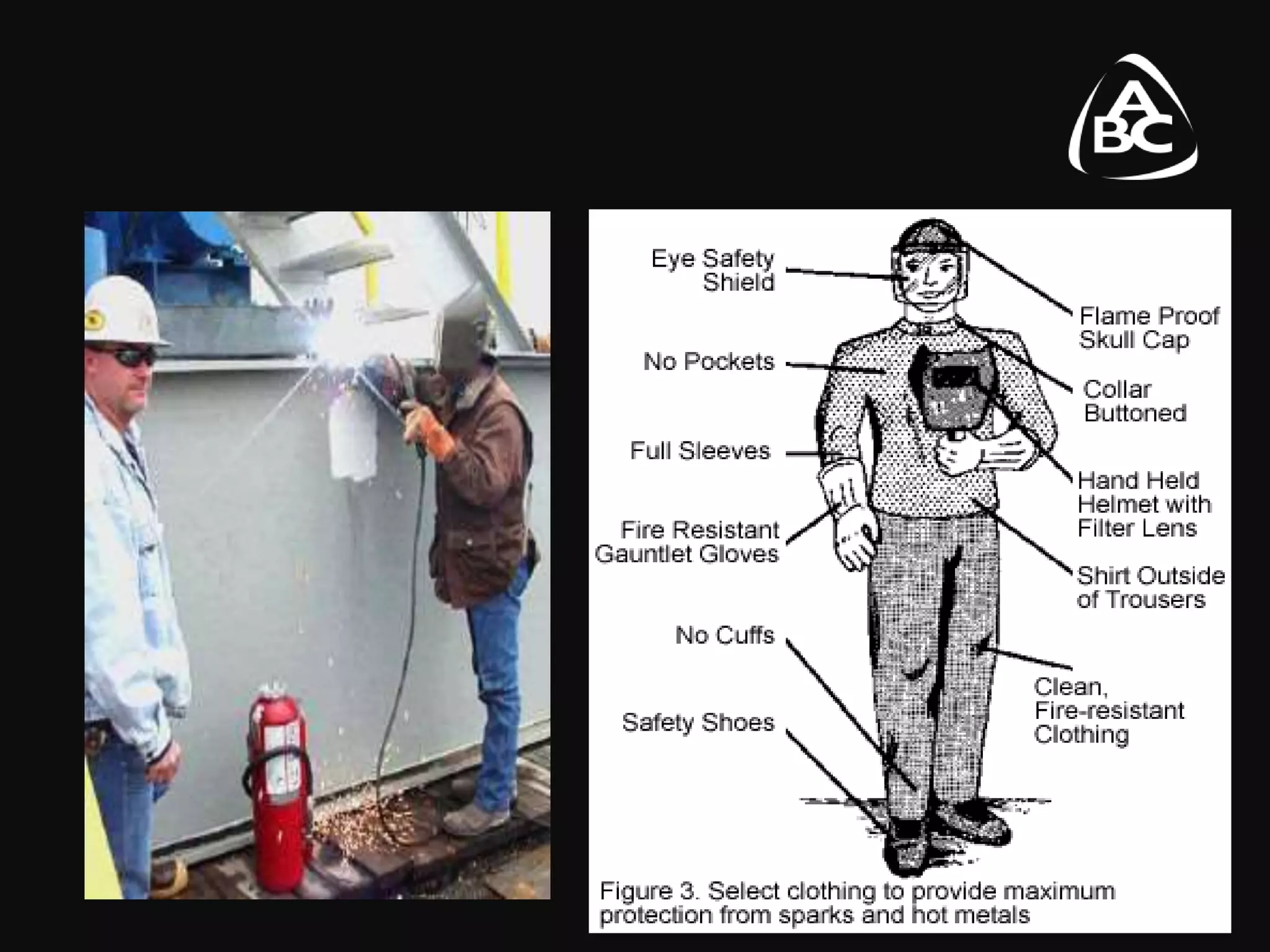 ABC

Eye Safety Shield

No Pockets

Full Sleeves

Fire Resistant Gauntlet Gloves

No Cuffs

Safety Shoes

Flame Proof Skull Cap

Collar Buttoned

Hand Held Helmet with Filter Lens

Shirt Outside of Trousers

Clean, Fire-resistant Clothing

Figure 3. Select clothing to provide maximum protection from sparks and hot metals