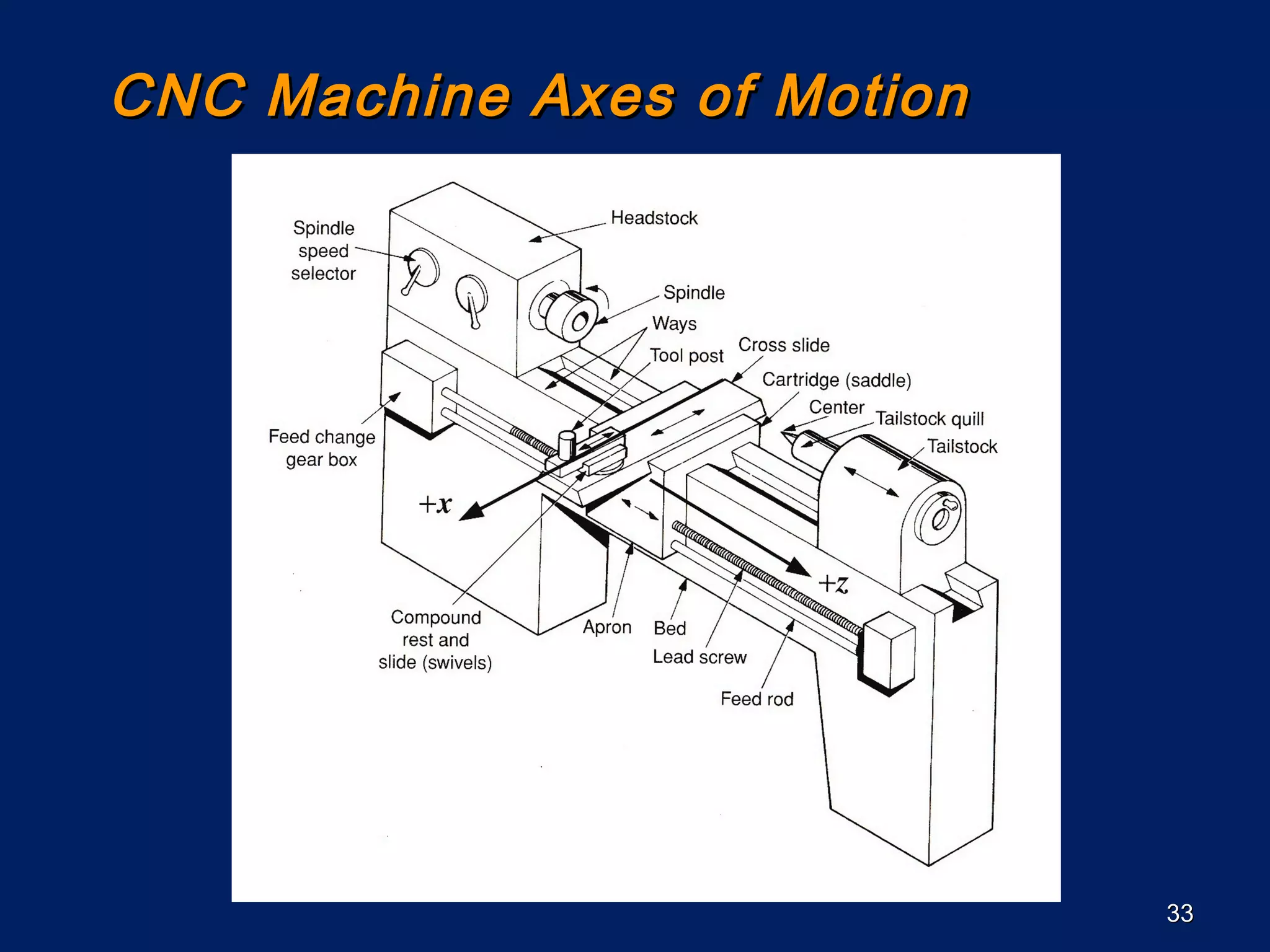 CNC Machine Axes of Motion

Spindle speed selector

Headstock

Spindle

Ways

Tool post

Cross slide

Cartridge (saddle)

Center

Tailstock quill

Tailstock

Feed change gear box

$+x$

$+z$

Compound rest and slide (swivels)

Apron

Bed

Lead screw

Feed rod

33