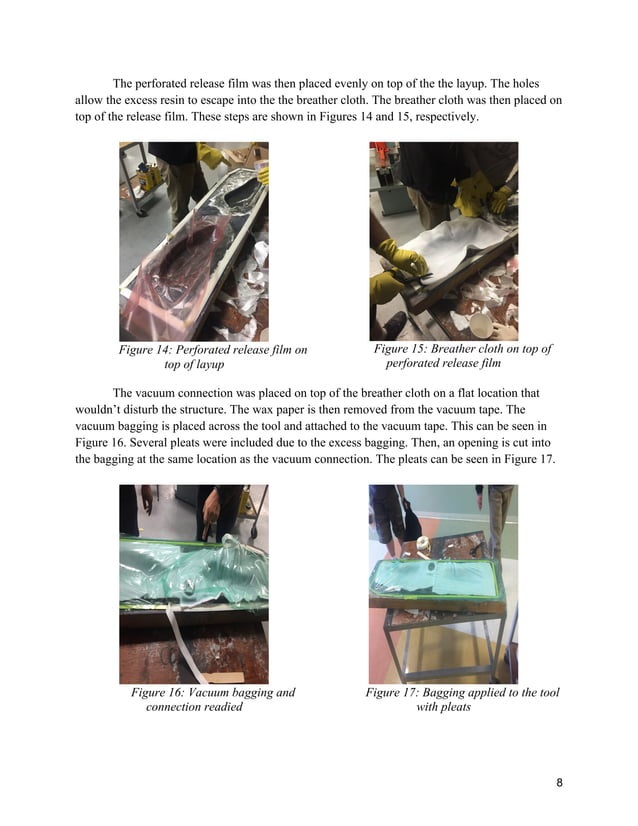 The perforated release film was then placed evenly on top of the the layup. The holes allow the excess resin to escape into the the breather cloth. The breather cloth was then placed on top of the release film. These steps are shown in Figures 14 and 15, respectively.

Figure 14: Perforated release film on top of layup

Figure 15: Breather cloth on top of perforated release film

The vacuum connection was placed on top of the breather cloth on a flat location that wouldn't disturb the structure. The wax paper is then removed from the vacuum tape. The vacuum bagging is placed across the tool and attached to the vacuum tape. This can be seen in Figure 16. Several pleats were included due to the excess bagging. Then, an opening is cut into the bagging at the same location as the vacuum connection. The pleats can be seen in Figure 17.

Figure 16: Vacuum bagging and connection readied

Figure 17: Bagging applied to the tool with pleats

8