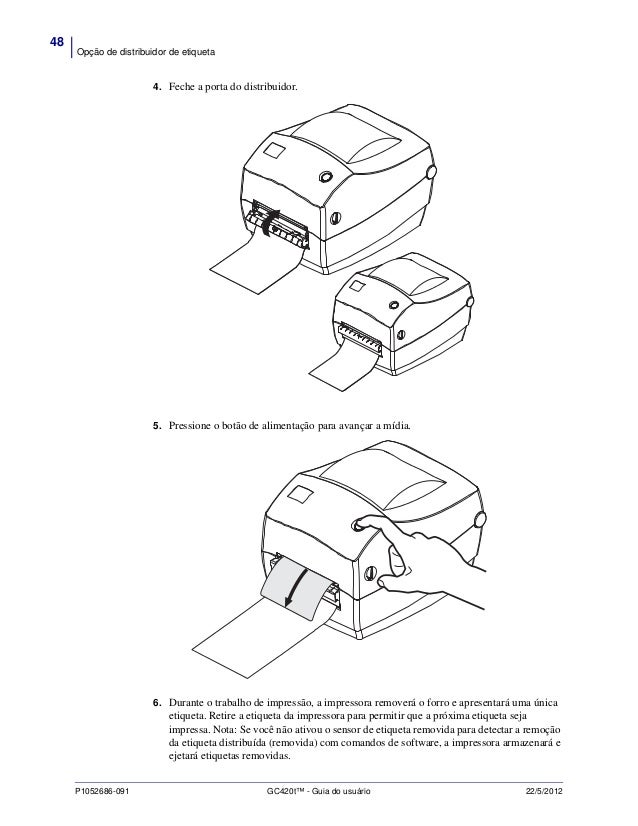 48
Opção de distribuidor de etiqueta

4. Feche a porta do distribuidor.

5. Pressione o botão de alimentação para avançar a mídia.

6. Durante o trabalho de impressão, a impressora removerá o forro e apresentará uma única etiqueta. Retire a etiqueta da impressora para permitir que a próxima etiqueta seja impressa. Nota: Se você não ativou o sensor de etiqueta removida para detectar a remoção da etiqueta distribuída (removida) com comandos de software, a impressora armazenará e ejetará etiquetas removidas.

P1052686-091    GC420t™ - Guia do usuário    22/5/2012