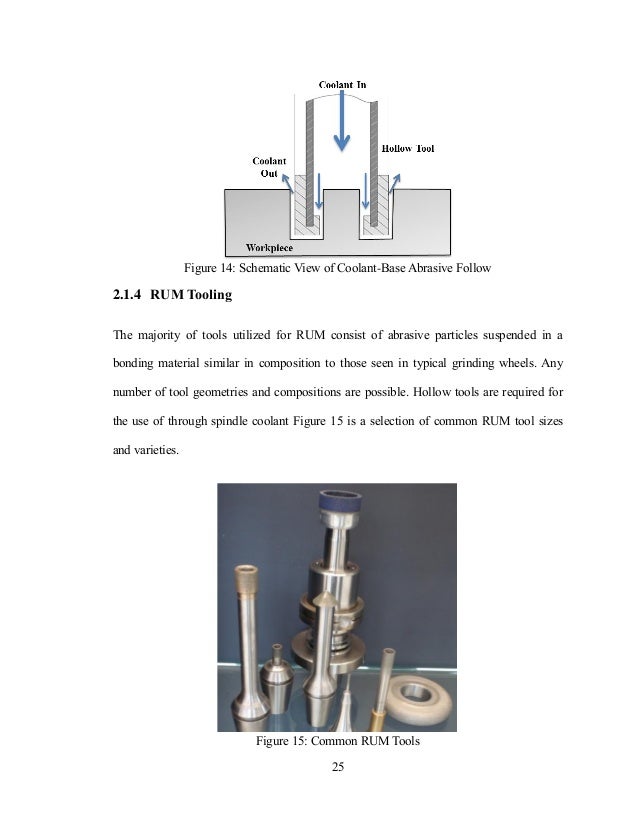 Coolant In

Hollow Tool

Coolant Out

Workpiece

Figure 14: Schematic View of Coolant-Base Abrasive Follow

2.1.4 RUM Tooling

The majority of tools utilized for RUM consist of abrasive particles suspended in a bonding material similar in composition to those seen in typical grinding wheels. Any number of tool geometries and compositions are possible. Hollow tools are required for the use of through spindle coolant Figure 15 is a selection of common RUM tool sizes and varieties.

Figure 15: Common RUM Tools

25