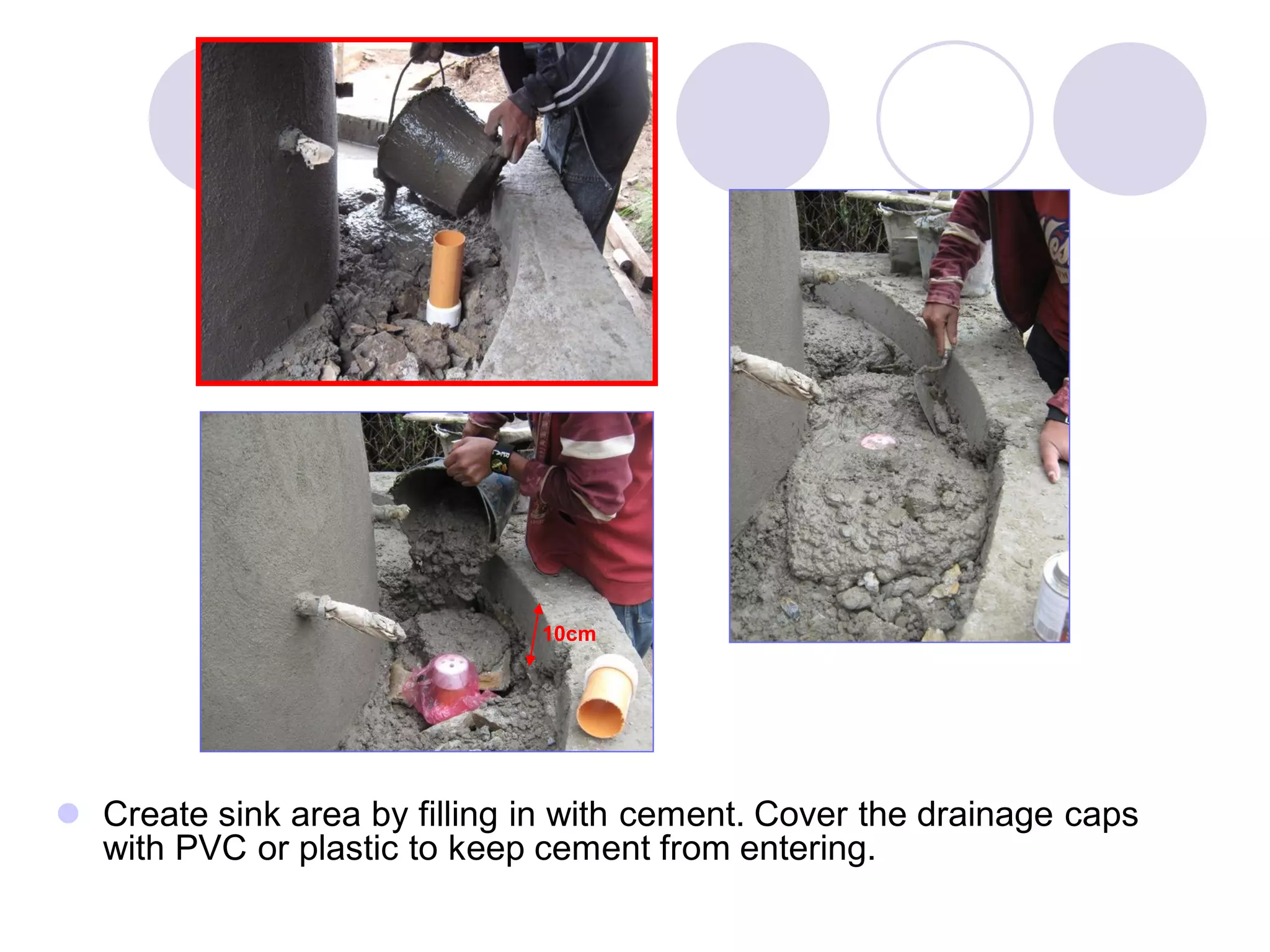 10cm

Create sink area by filling in with cement. Cover the drainage caps with PVC or plastic to keep cement from entering.