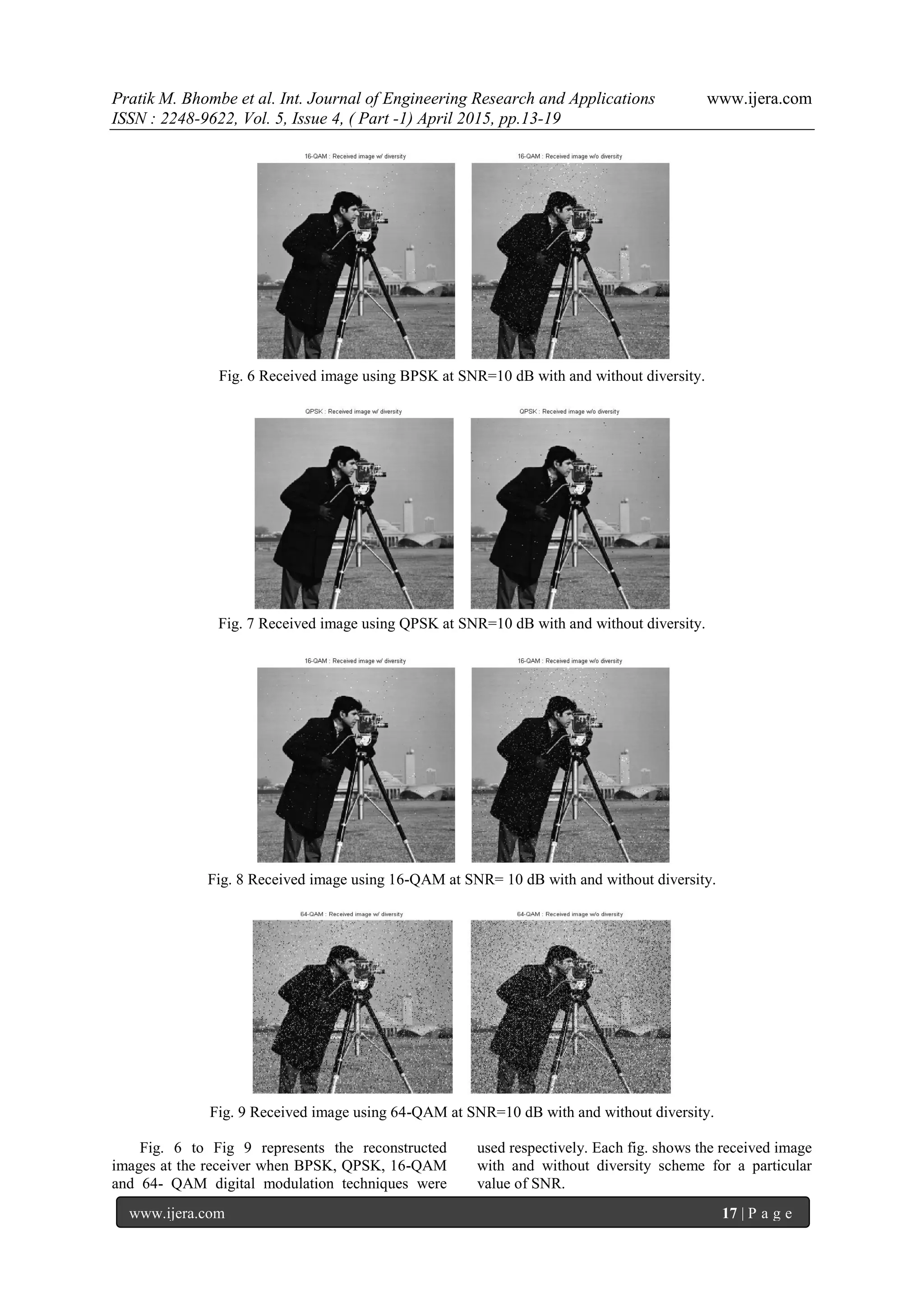 Pratik M. Bhombe et al. Int. Journal of Engineering Research and Applications www.ijera.com
ISSN : 2248-9622, Vol. 5, Issue 4, ( Part -1) April 2015, pp.13-19

16-QAM : Received image w/ diversity

16-QAM : Received image w/o diversity

Fig. 6 Received image using BPSK at SNR=10 dB with and without diversity.

QPSK : Received image w/ diversity

QPSK : Received image w/o diversity

Fig. 7 Received image using QPSK at SNR=10 dB with and without diversity.

16-QAM : Received image w/ diversity

16-QAM : Received image w/o diversity

Fig. 8 Received image using 16-QAM at SNR= 10 dB with and without diversity.

64-QAM : Received image w/ diversity

64-QAM : Received image w/o diversity

Fig. 9 Received image using 64-QAM at SNR=10 dB with and without diversity.

Fig. 6 to Fig 9 represents the reconstructed images at the receiver when BPSK, QPSK, 16-QAM and 64- QAM digital modulation techniques were used respectively. Each fig. shows the received image with and without diversity scheme for a particular value of SNR.

www.ijera.com 17 | P a g e