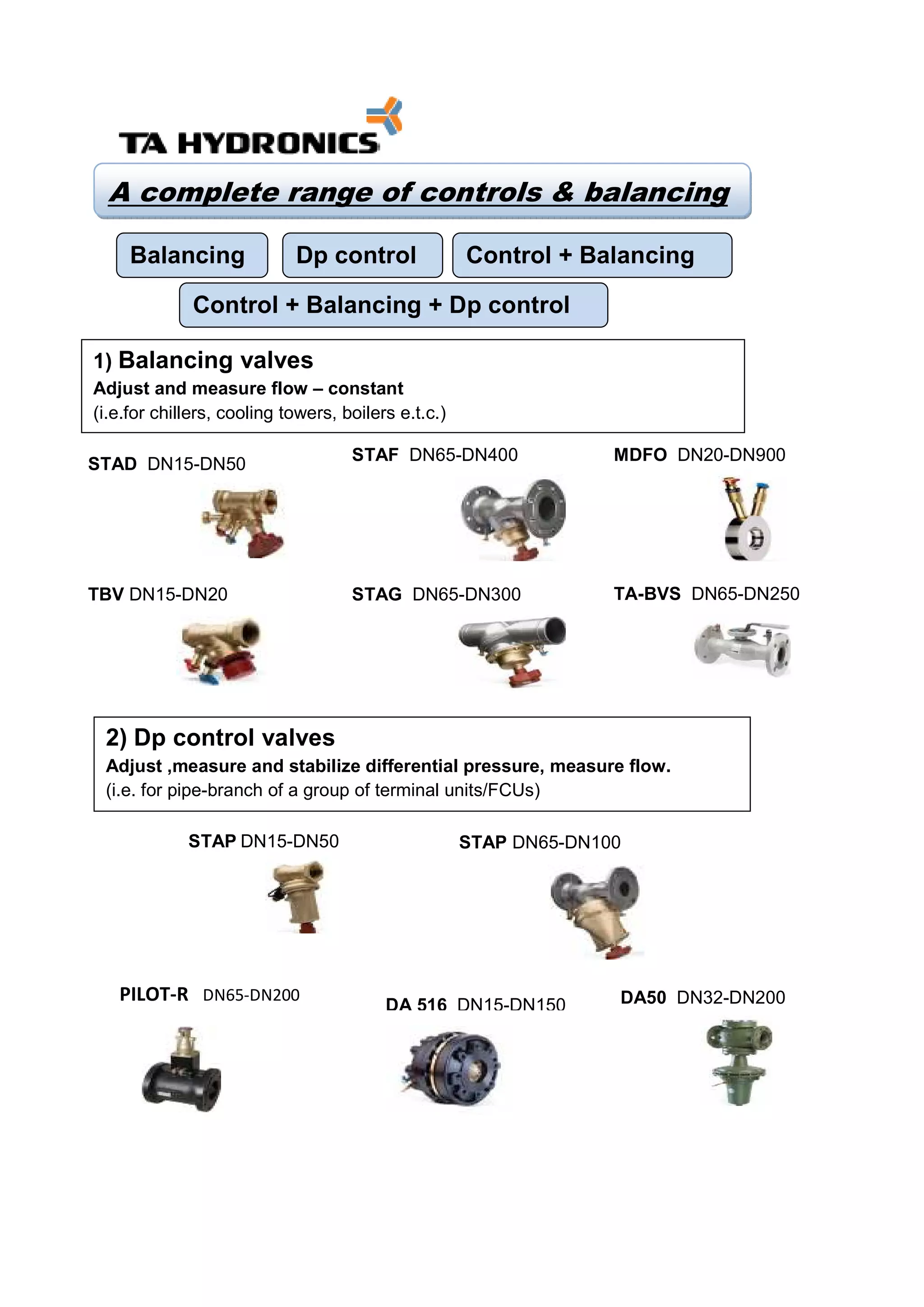 TA HYDRONICS

A complete range of controls & balancing

Balancing

Dp control

Control + Balancing

Control + Balancing + Dp control

1) Balancing valves
Adjust and measure flow – constant
(i.e.for chillers, cooling towers, boilers e.t.c.)

STAD DN15-DN50

STAF DN65-DN400

MDFO DN20-DN900

TBV DN15-DN20

STAG DN65-DN300

TA-BVS DN65-DN250

2) Dp control valves
Adjust ,measure and stabilize differential pressure, measure flow.
(i.e. for pipe-branch of a group of terminal units/FCUs)

STAP DN15-DN50

STAP DN65-DN100

PILOT-R DN65-DN200

DA 516 DN15-DN150

DA50 DN32-DN200