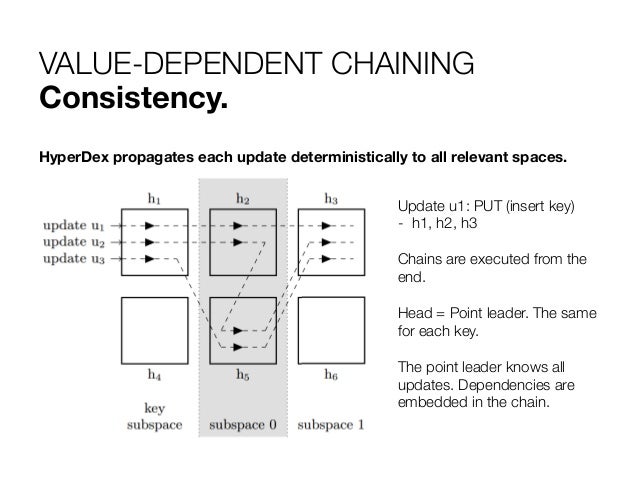 VALUE-DEPENDENT CHAINING
Consistency.

HyperDex propagates each update deterministically to all relevant spaces.

$h_1$ $h_2$ $h_3$

update $u_1$
update $u_2$
update $u_3$

$h_4$ $h_5$ $h_6$

key subspace subspace 0 subspace 1

Update u1: PUT (insert key)
- h1, h2, h3

Chains are executed from the end.

Head = Point leader. The same for each key.

The point leader knows all updates. Dependencies are embedded in the chain.