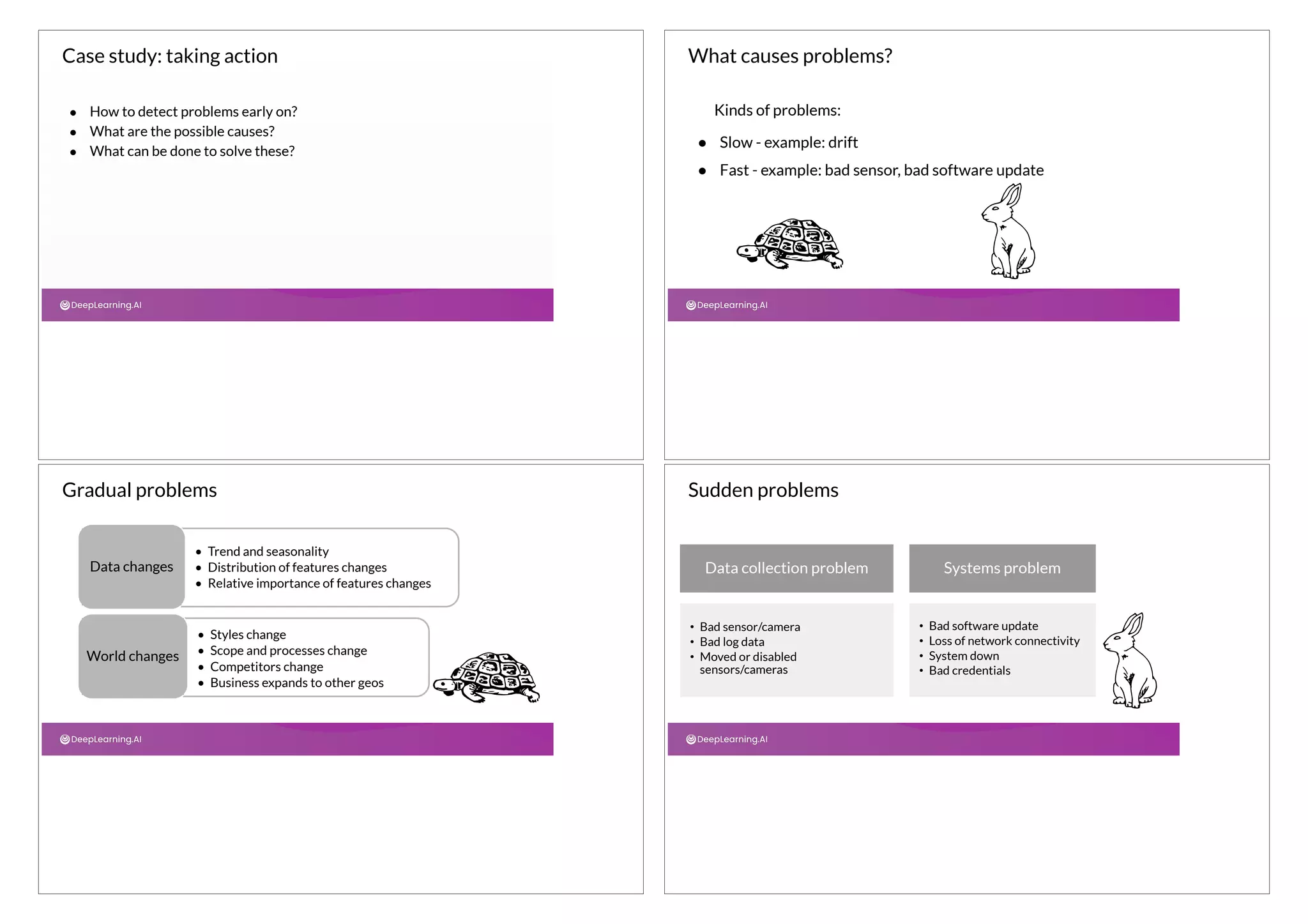 Case study: taking action

- How to detect problems early on?
- What are the possible causes?
- What can be done to solve these?

DeepLearning.AI

What causes problems?

Kinds of problems:

- Slow - example: drift
- Fast - example: bad sensor, bad software update

DeepLearning.AI

Gradual problems

Data changes

- Trend and seasonality
- Distribution of features changes
- Relative importance of features changes

World changes

- Styles change
- Scope and processes change
- Competitors change
- Business expands to other geos

DeepLearning.AI

Sudden problems

Data collection problem

- Bad sensor/camera
- Bad log data
- Moved or disabled sensors/cameras

Systems problem

- Bad software update
- Loss of network connectivity
- System down
- Bad credentials

DeepLearning.AI