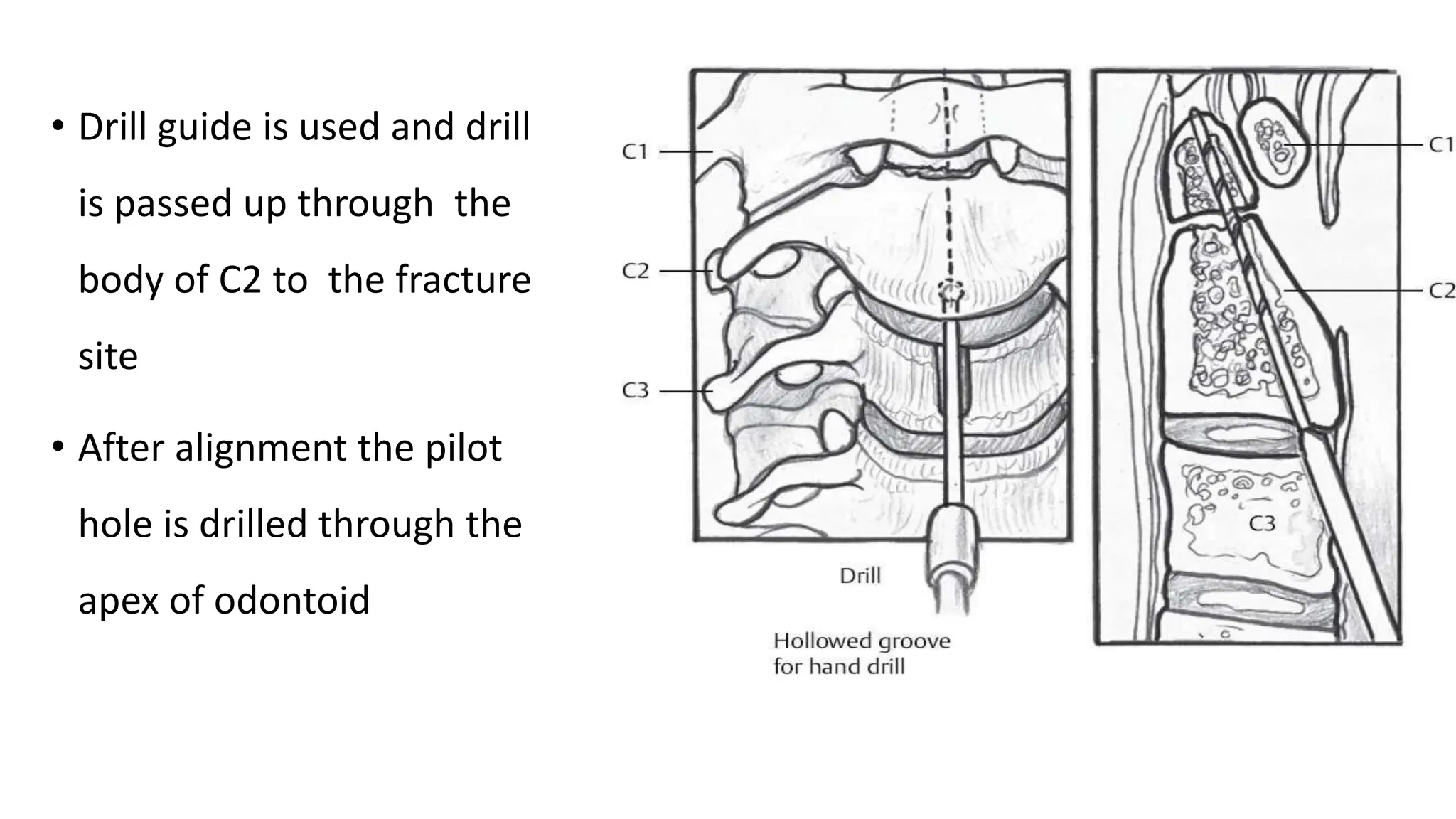 • Drill guide is used and drill is passed up through the body of C2 to the fracture site

• After alignment the pilot hole is drilled through the apex of odontoid

C1

C2

C3

Drill

Hollowed groove for hand drill

C1

C2

C3