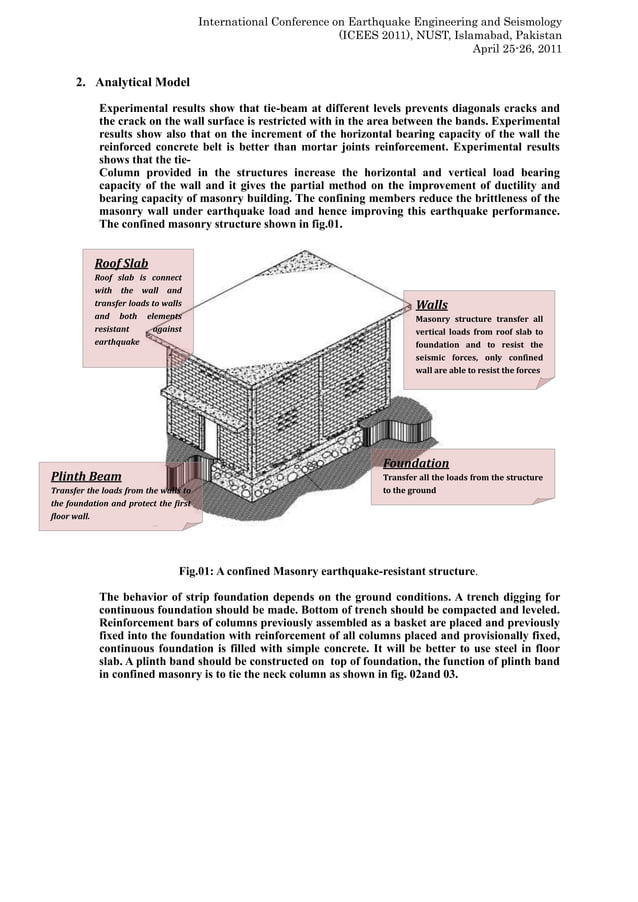 International Conference on Earthquake Engineering and Seismology
(ICEES 2011), NUST, Islamabad, Pakistan
April 25-26, 2011

2. Analytical Model

Experimental results show that tie-beam at different levels prevents diagonals cracks and the crack on the wall surface is restricted with in the area between the bands. Experimental results show also that on the increment of the horizontal bearing capacity of the wall the reinforced concrete belt is better than mortar joints reinforcement. Experimental results shows that the tie-
Column provided in the structures increase the horizontal and vertical load bearing capacity of the wall and it gives the partial method on the improvement of ductility and bearing capacity of masonry building. The confining members reduce the brittleness of the masonry wall under earthquake load and hence improving this earthquake performance. The confined masonry structure shown in fig.01.

Roof Slab
Roof slab is connect with the wall and transfer loads to walls and both elements resistant against earthquake

Walls
Masonry structure transfer all vertical loads from roof slab to foundation and to resist the seismic forces, only confined wall are able to resist the forces

Plinth Beam
Transfer the loads from the walls to the foundation and protect the first floor wall.

Foundation
Transfer all the loads from the structure to the ground

Fig.01: A confined Masonry earthquake-resistant structure.

The behavior of strip foundation depends on the ground conditions. A trench digging for continuous foundation should be made. Bottom of trench should be compacted and leveled. Reinforcement bars of columns previously assembled as a basket are placed and previously fixed into the foundation with reinforcement of all columns placed and provisionally fixed, continuous foundation is filled with simple concrete. It will be better to use steel in floor slab. A plinth band should be constructed on top of foundation, the function of plinth band in confined masonry is to tie the neck column as shown in fig. 02and 03.