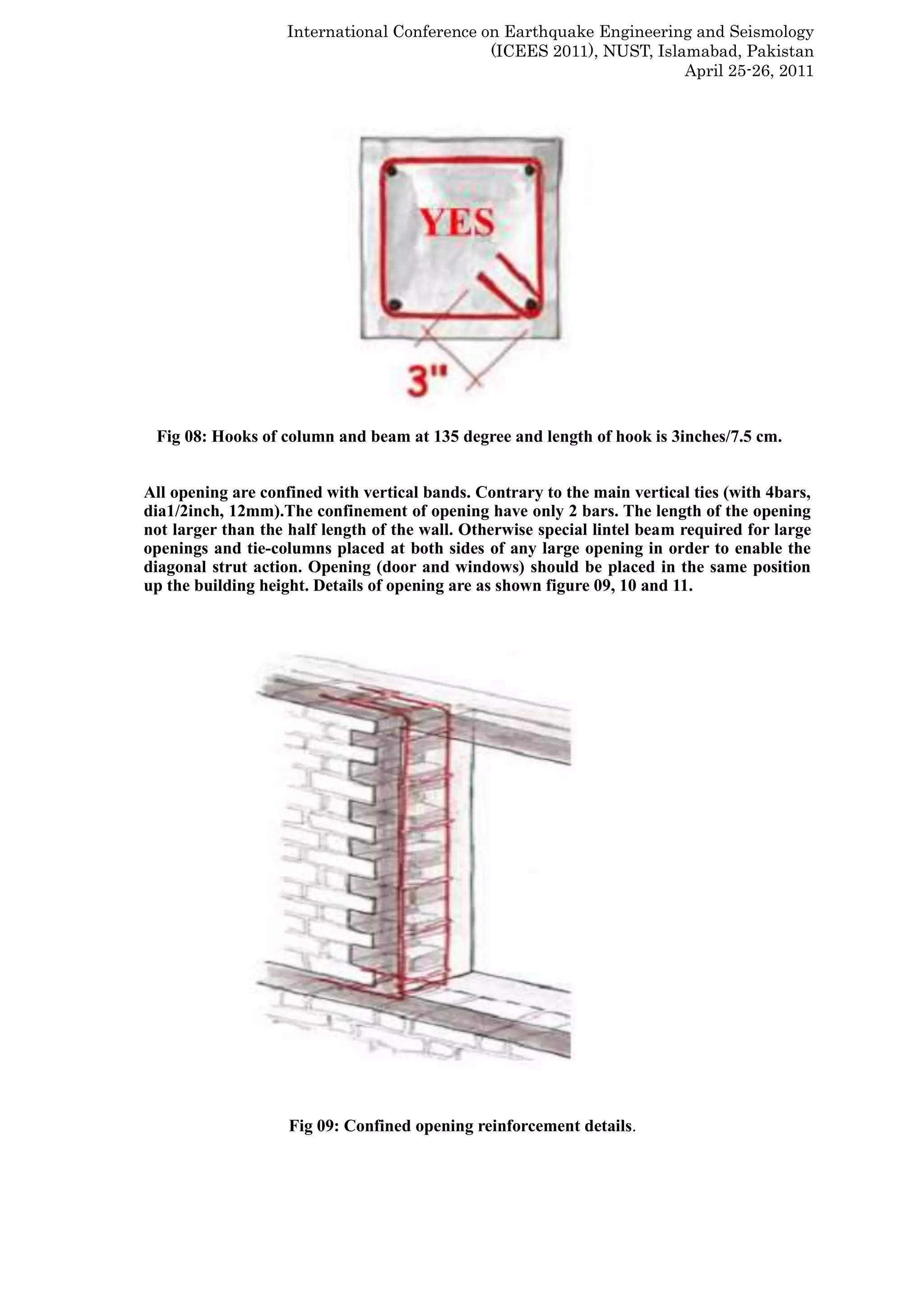 International Conference on Earthquake Engineering and Seismology
(ICEES 2011), NUST, Islamabad, Pakistan
April 25-26, 2011

YES

3"

Fig 08: Hooks of column and beam at 135 degree and length of hook is 3inches/7.5 cm.

All opening are confined with vertical bands. Contrary to the main vertical ties (with 4bars, dia1/2inch, 12mm).The confinement of opening have only 2 bars. The length of the opening not larger than the half length of the wall. Otherwise special lintel beam required for large openings and tie-columns placed at both sides of any large opening in order to enable the diagonal strut action. Opening (door and windows) should be placed in the same position up the building height. Details of opening are as shown figure 09, 10 and 11.

Fig 09: Confined opening reinforcement details.