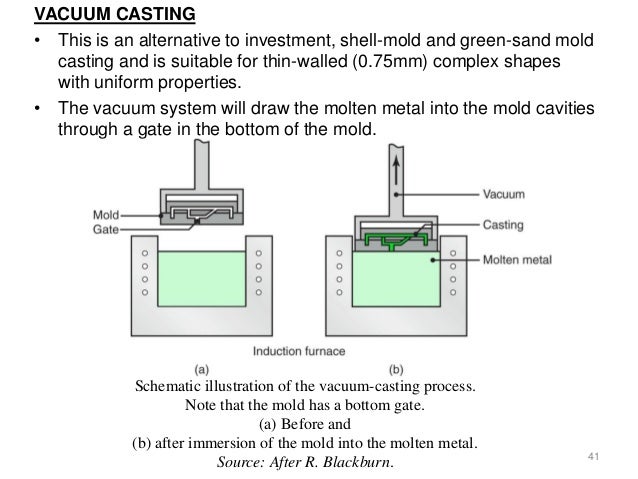 VACUUM CASTING

• This is an alternative to investment, shell-mold and green-sand mold casting and is suitable for thin-walled (0.75mm) complex shapes with uniform properties.

• The vacuum system will draw the molten metal into the mold cavities through a gate in the bottom of the mold.

Mold
Gate
Vacuum
Casting
Molten metal
Induction furnace
(a)
(b)

Schematic illustration of the vacuum-casting process.
Note that the mold has a bottom gate.
(a) Before and
(b) after immersion of the mold into the molten metal.
Source: After R. Blackburn.

41