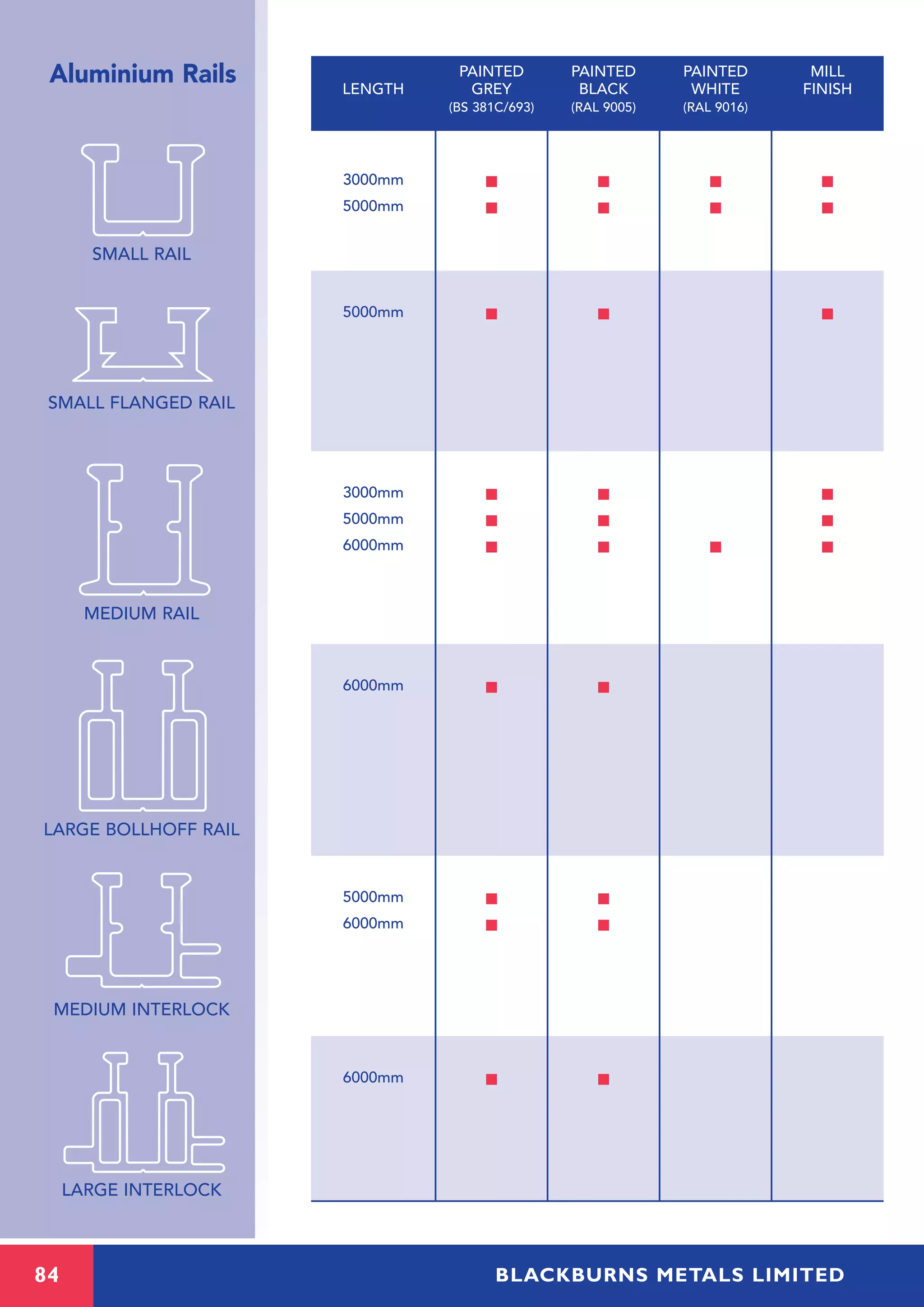 Aluminium Rails

SMALL RAIL

SMALL FLANGED RAIL

MEDIUM RAIL

LARGE BOLLHOFF RAIL

MEDIUM INTERLOCK

LARGE INTERLOCK

| LENGTH | PAINTED GREY (BS 381C/693) | PAINTED BLACK (RAL 9005) | PAINTED WHITE (RAL 9016) | MILL FINISH |
|---|---|---|---|---|
| 3000mm | ■ | ■ | ■ | ■ |
| 5000mm | ■ | ■ | ■ | ■ |
| 5000mm | ■ | ■ | | ■ |
| 3000mm | ■ | ■ | | ■ |
| 5000mm | ■ | ■ | | ■ |
| 6000mm | ■ | ■ | ■ | ■ |
| 6000mm | ■ | ■ | | |
| 5000mm | ■ | ■ | | |
| 6000mm | ■ | ■ | | |
| 6000mm | ■ | ■ | | |

84

BLACKBURNS METALS LIMITED