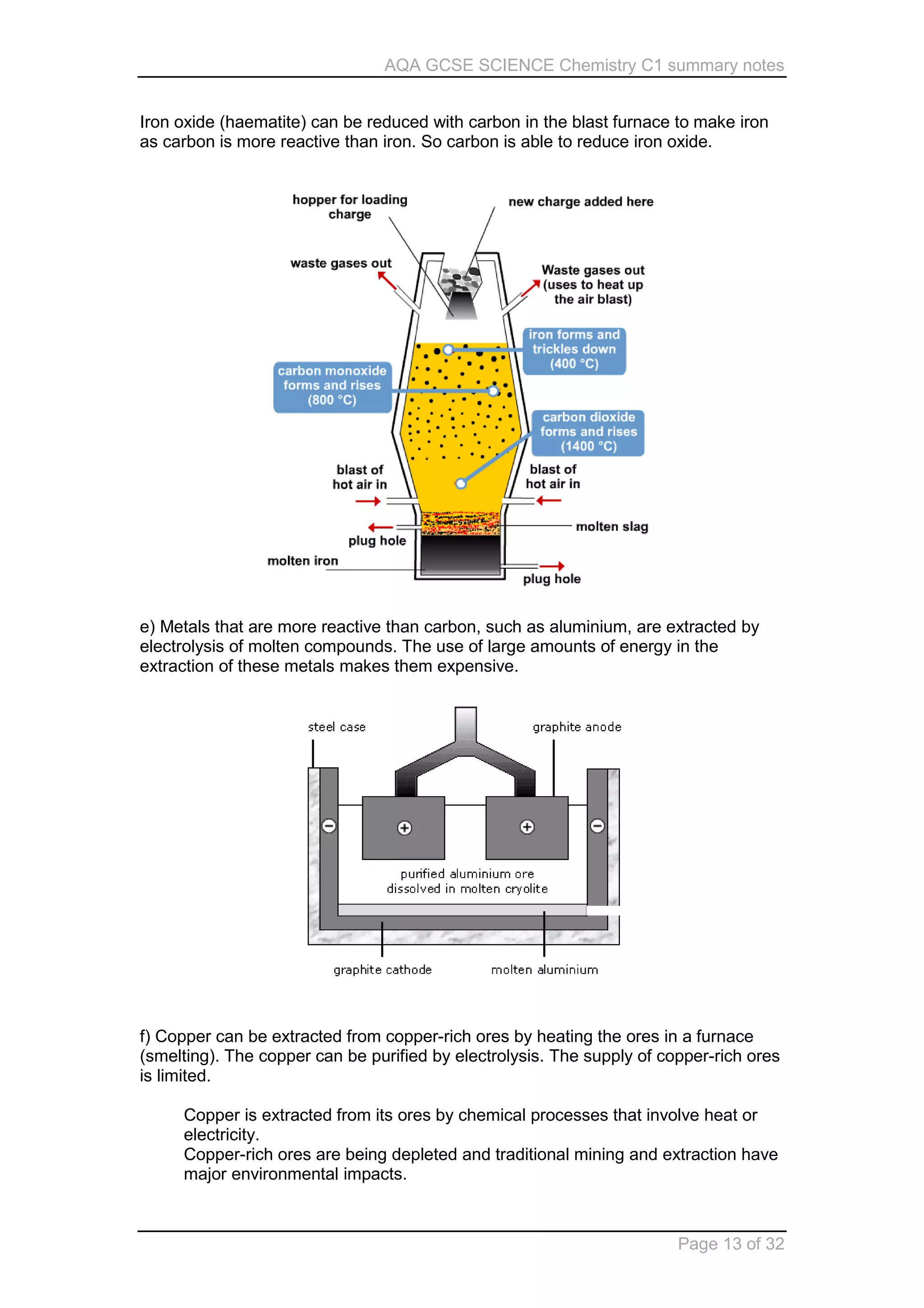 AQA GCSE SCIENCE Chemistry C1 summary notes

Iron oxide (haematite) can be reduced with carbon in the blast furnace to make iron as carbon is more reactive than iron. So carbon is able to reduce iron oxide.

hopper for loading charge

new charge added here

waste gases out

Waste gases out (uses to heat up the air blast)

iron forms and trickles down (400 °C)

carbon monoxide forms and rises (800 °C)

carbon dioxide forms and rises (1400 °C)

blast of hot air in

blast of hot air in

molten slag

plug hole

molten iron

plug hole

e) Metals that are more reactive than carbon, such as aluminium, are extracted by electrolysis of molten compounds. The use of large amounts of energy in the extraction of these metals makes them expensive.

steel case

graphite anode

purified aluminium ore dissolved in molten cryolite

graphite cathode

molten aluminium

f) Copper can be extracted from copper-rich ores by heating the ores in a furnace (smelting). The copper can be purified by electrolysis. The supply of copper-rich ores is limited.

Copper is extracted from its ores by chemical processes that involve heat or electricity.
Copper-rich ores are being depleted and traditional mining and extraction have major environmental impacts.

Page 13 of 32