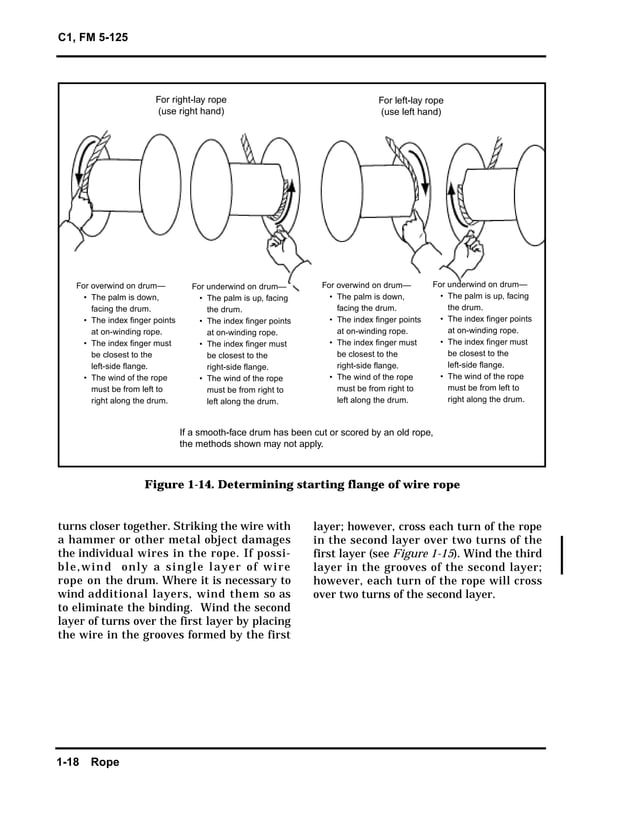 C1, FM 5-125

For right-lay rope
(use right hand)

For left-lay rope
(use left hand)

For overwind on drum—
• The palm is down, facing the drum.
• The index finger points at on-winding rope.
• The index finger must be closest to the left-side flange.
• The wind of the rope must be from left to right along the drum.

For underwind on drum—
• The palm is up, facing the drum.
• The index finger points at on-winding rope.
• The index finger must be closest to the right-side flange.
• The wind of the rope must be from right to left along the drum.

For overwind on drum—
• The palm is down, facing the drum.
• The index finger points at on-winding rope.
• The index finger must be closest to the right-side flange.
• The wind of the rope must be from right to left along the drum.

For underwind on drum—
• The palm is up, facing the drum.
• The index finger points at on-winding rope.
• The index finger must be closest to the left-side flange.
• The wind of the rope must be from left to right along the drum.

If a smooth-face drum has been cut or scored by an old rope, the methods shown may not apply.

Figure 1-14. Determining starting flange of wire rope

turns closer together. Striking the wire with a hammer or other metal object damages the individual wires in the rope. If possible,wind only a single layer of wire rope on the drum. Where it is necessary to wind additional layers, wind them so as to eliminate the binding. Wind the second layer of turns over the first layer by placing the wire in the grooves formed by the first

layer; however, cross each turn of the rope in the second layer over two turns of the first layer (see Figure 1-15). Wind the third layer in the grooves of the second layer; however, each turn of the rope will cross over two turns of the second layer.

1-18 Rope