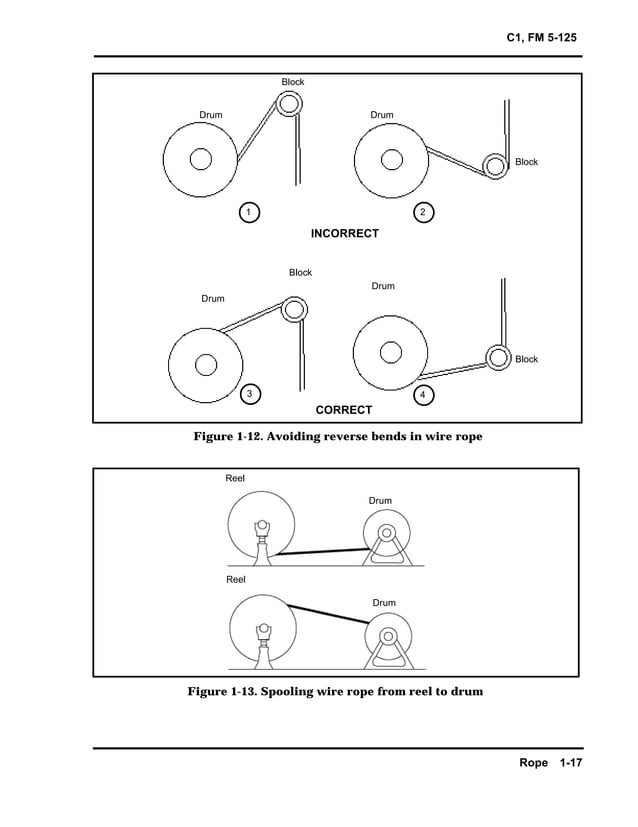 C1, FM 5-125

Block
Drum
Drum
Block
1
2
INCORRECT

Block
Drum
Drum
Block
3
4
CORRECT

Figure 1-12. Avoiding reverse bends in wire rope

Reel
Drum
Reel
Drum

Figure 1-13. Spooling wire rope from reel to drum

Rope 1-17