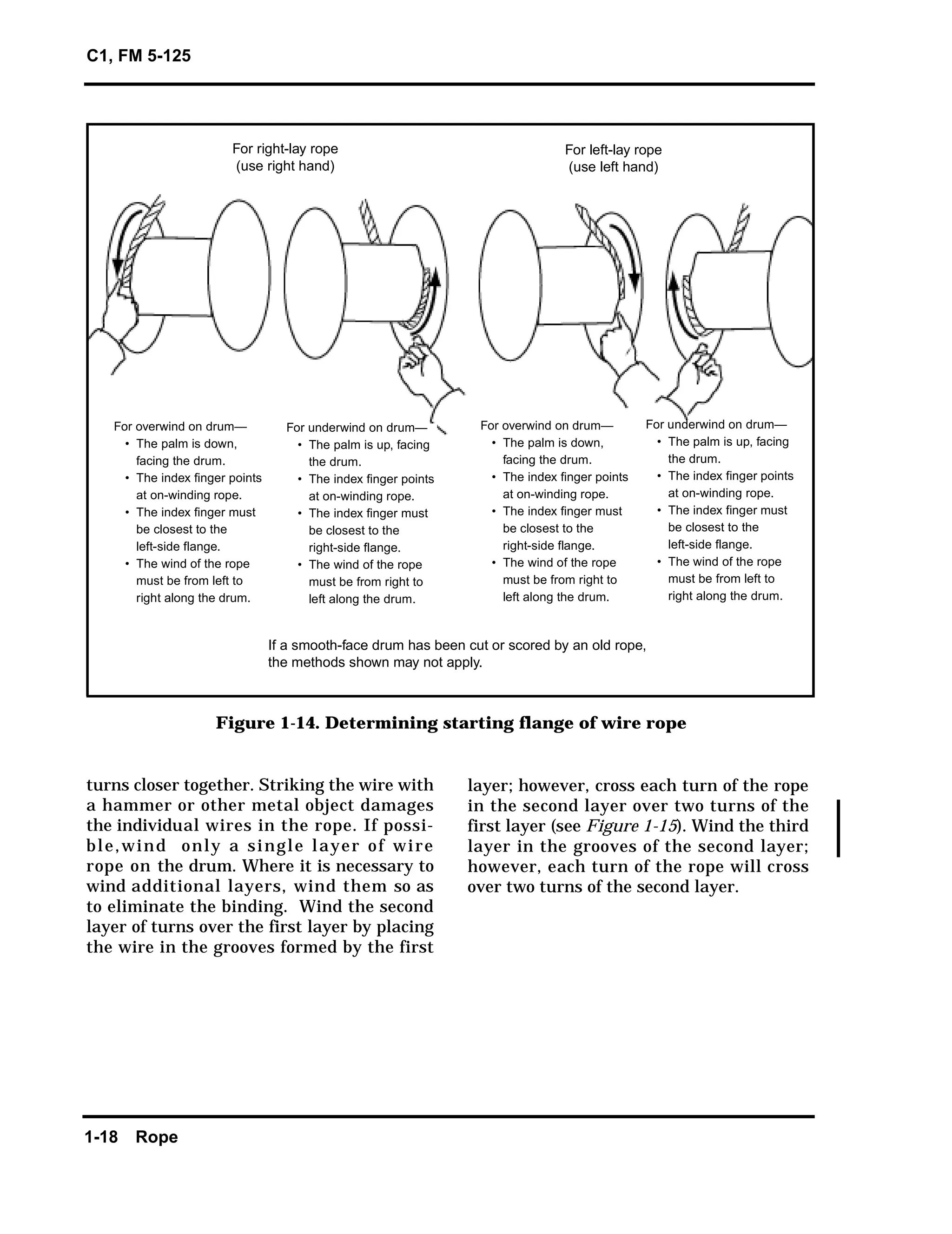 C1, FM 5-125

For right-lay rope
(use right hand)

For left-lay rope
(use left hand)

For overwind on drum—
• The palm is down, facing the drum.
• The index finger points at on-winding rope.
• The index finger must be closest to the left-side flange.
• The wind of the rope must be from left to right along the drum.

For underwind on drum—
• The palm is up, facing the drum.
• The index finger points at on-winding rope.
• The index finger must be closest to the right-side flange.
• The wind of the rope must be from right to left along the drum.

For overwind on drum—
• The palm is down, facing the drum.
• The index finger points at on-winding rope.
• The index finger must be closest to the right-side flange.
• The wind of the rope must be from right to left along the drum.

For underwind on drum—
• The palm is up, facing the drum.
• The index finger points at on-winding rope.
• The index finger must be closest to the left-side flange.
• The wind of the rope must be from left to right along the drum.

If a smooth-face drum has been cut or scored by an old rope, the methods shown may not apply.

Figure 1-14. Determining starting flange of wire rope

turns closer together. Striking the wire with a hammer or other metal object damages the individual wires in the rope. If possible,wind only a single layer of wire rope on the drum. Where it is necessary to wind additional layers, wind them so as to eliminate the binding. Wind the second layer of turns over the first layer by placing the wire in the grooves formed by the first

layer; however, cross each turn of the rope in the second layer over two turns of the first layer (see Figure 1-15). Wind the third layer in the grooves of the second layer; however, each turn of the rope will cross over two turns of the second layer.

1-18 Rope