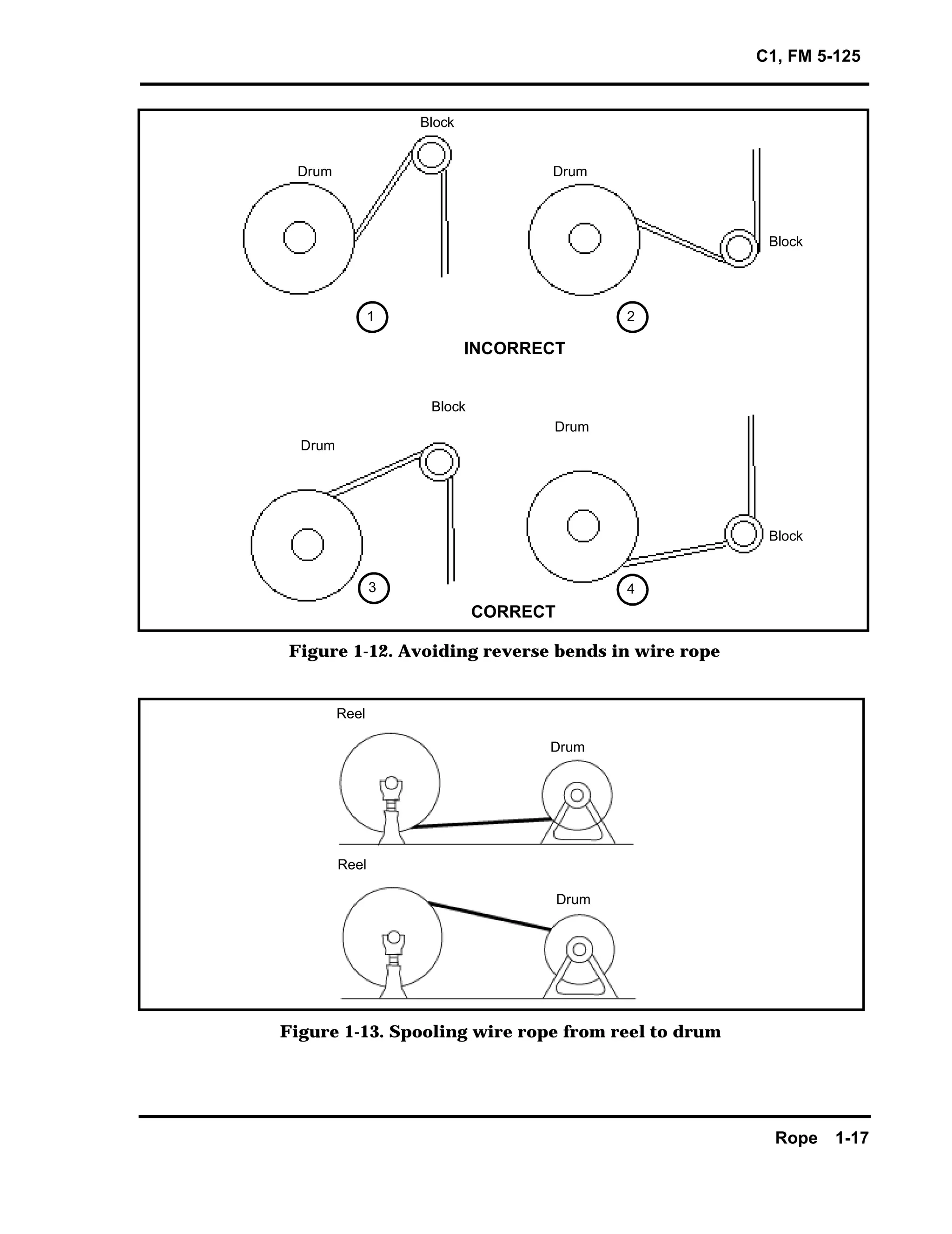 C1, FM 5-125

Block

Drum

Drum

Block

1

2

INCORRECT

Block

Drum

Drum

Block

3

4

CORRECT

Figure 1-12. Avoiding reverse bends in wire rope

Reel

Drum

Reel

Drum

Figure 1-13. Spooling wire rope from reel to drum

Rope 1-17