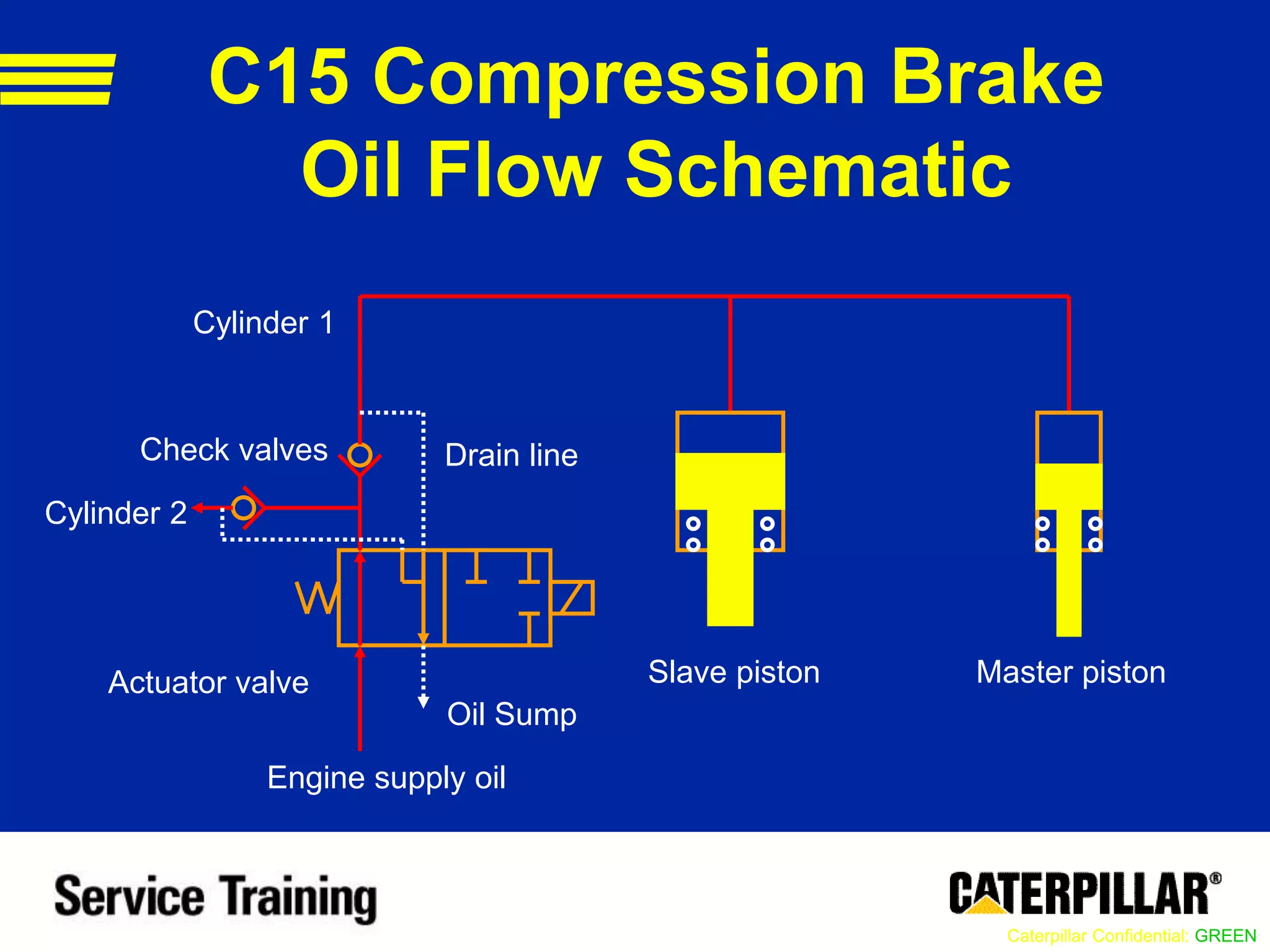 C15 Compression Brake
Oil Flow Schematic

Cylinder 1

Check valves

Drain line

Cylinder 2

Actuator valve

Oil Sump

Engine supply oil

Slave piston

Master piston

Service Training

CATERPILLAR®

Caterpillar Confidential: GREEN