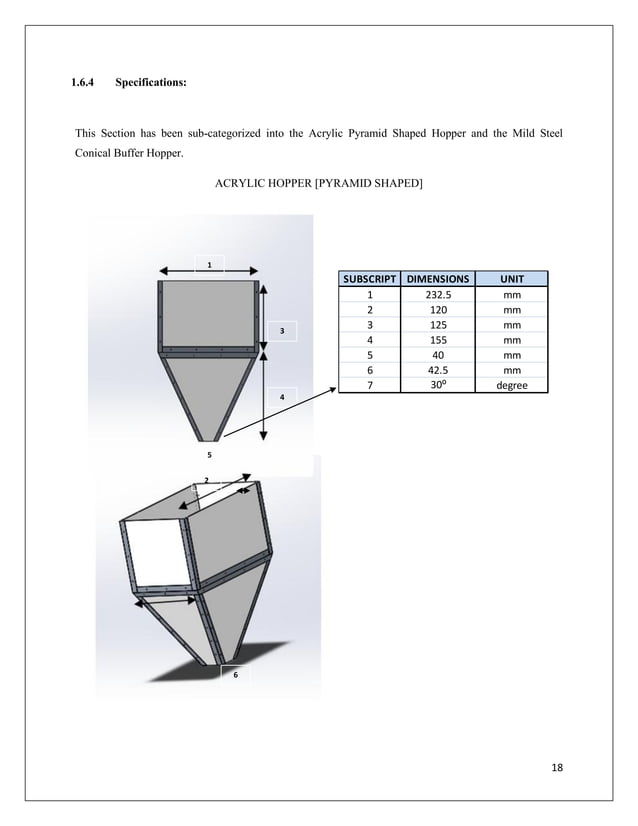 1.6.4 Specifications:

This Section has been sub-categorized into the Acrylic Pyramid Shaped Hopper and the Mild Steel Conical Buffer Hopper.

ACRYLIC HOPPER [PYRAMID SHAPED]

1

3

4

5

| SUBSCRIPT | DIMENSIONS | UNIT |
|---|---|---|
| 1 | 232.5 | mm |
| 2 | 120 | mm |
| 3 | 125 | mm |
| 4 | 155 | mm |
| 5 | 40 | mm |
| 6 | 42.5 | mm |
| 7 | $30^o$ | degree |

2

6

18