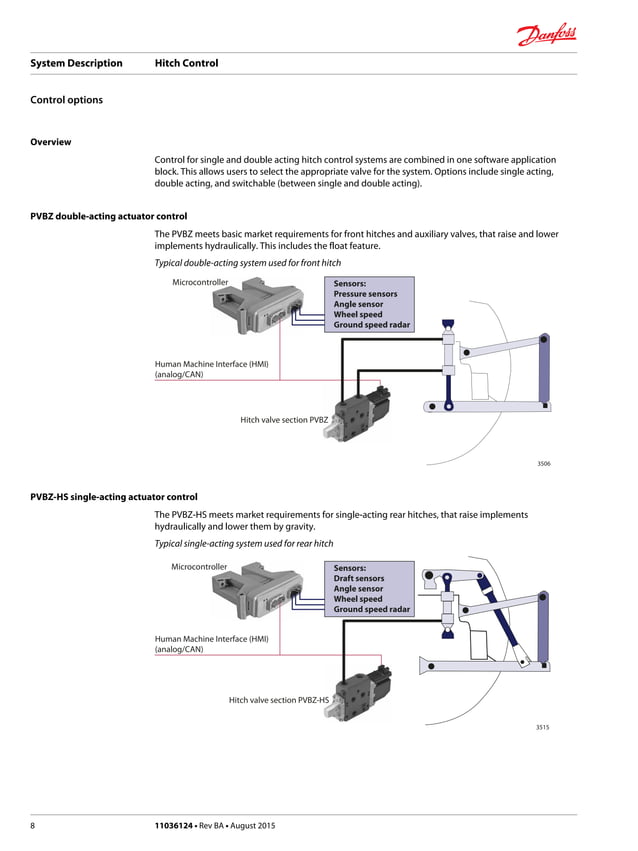 Danfoss

System Description Hitch Control

Control options

Overview

Control for single and double acting hitch control systems are combined in one software application block. This allows users to select the appropriate valve for the system. Options include single acting, double acting, and switchable (between single and double acting).

PVBZ double-acting actuator control

The PVBZ meets basic market requirements for front hitches and auxiliary valves, that raise and lower implements hydraulically. This includes the float feature.

Typical double-acting system used for front hitch

Microcontroller

Sensors:
Pressure sensors
Angle sensor
Wheel speed
Ground speed radar

Human Machine Interface (HMI) (analog/CAN)

Hitch valve section PVBZ

3506

PVBZ-HS single-acting actuator control

The PVBZ-HS meets market requirements for single-acting rear hitches, that raise implements hydraulically and lower them by gravity.

Typical single-acting system used for rear hitch

Microcontroller

Sensors:
Draft sensors
Angle sensor
Wheel speed
Ground speed radar

Human Machine Interface (HMI) (analog/CAN)

Hitch valve section PVBZ-HS

3515

8 11036124 • Rev BA • August 2015