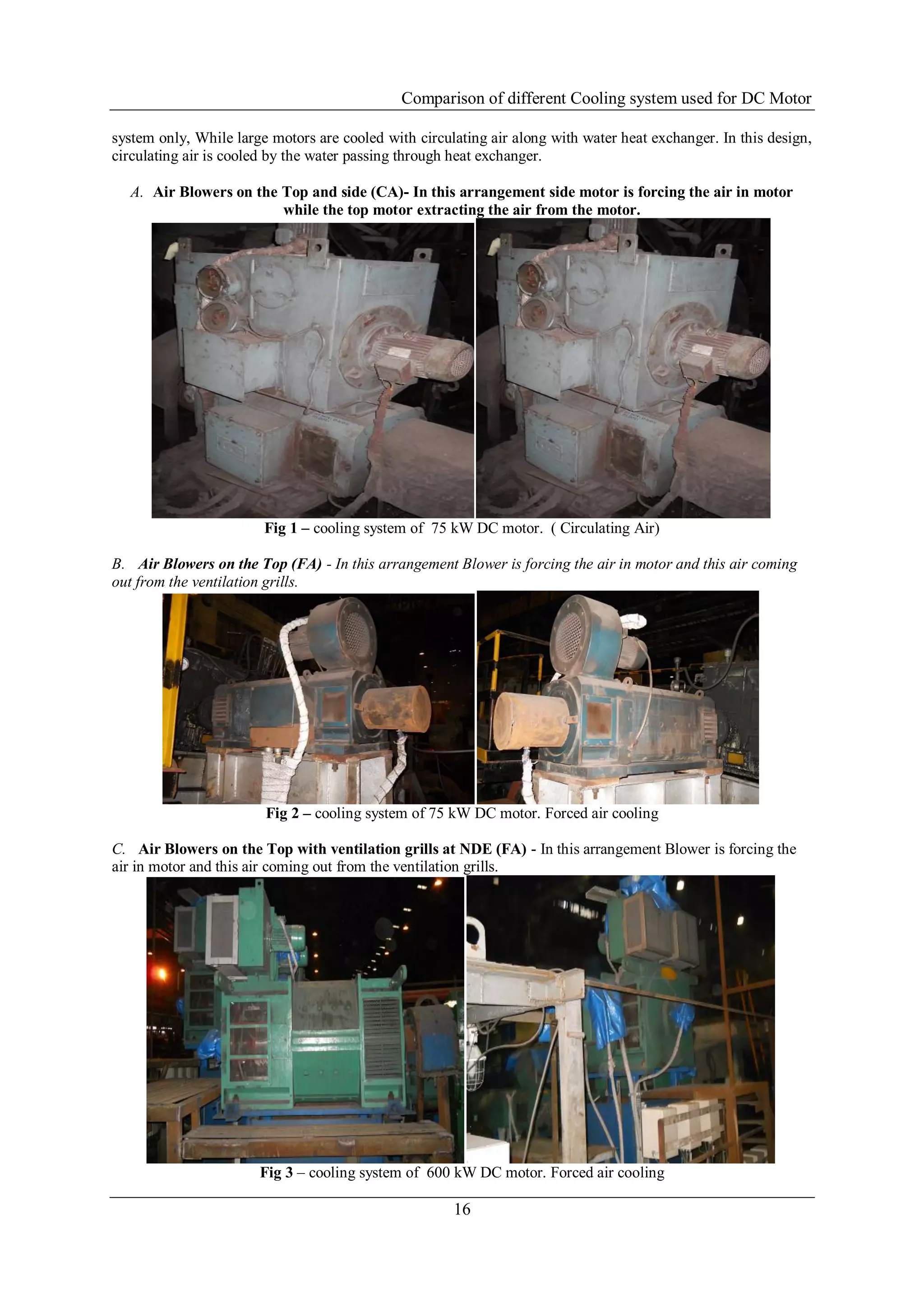 Comparison of different Cooling system used for DC Motor

system only, While large motors are cooled with circulating air along with water heat exchanger. In this design, circulating air is cooled by the water passing through heat exchanger.

A. Air Blowers on the Top and side (CA)- In this arrangement side motor is forcing the air in motor while the top motor extracting the air from the motor.

Fig 1 – cooling system of 75 kW DC motor. ( Circulating Air)

B. Air Blowers on the Top (FA) - In this arrangement Blower is forcing the air in motor and this air coming out from the ventilation grills.

Fig 2 – cooling system of 75 kW DC motor. Forced air cooling

C. Air Blowers on the Top with ventilation grills at NDE (FA) - In this arrangement Blower is forcing the air in motor and this air coming out from the ventilation grills.

Fig 3 – cooling system of 600 kW DC motor. Forced air cooling

16