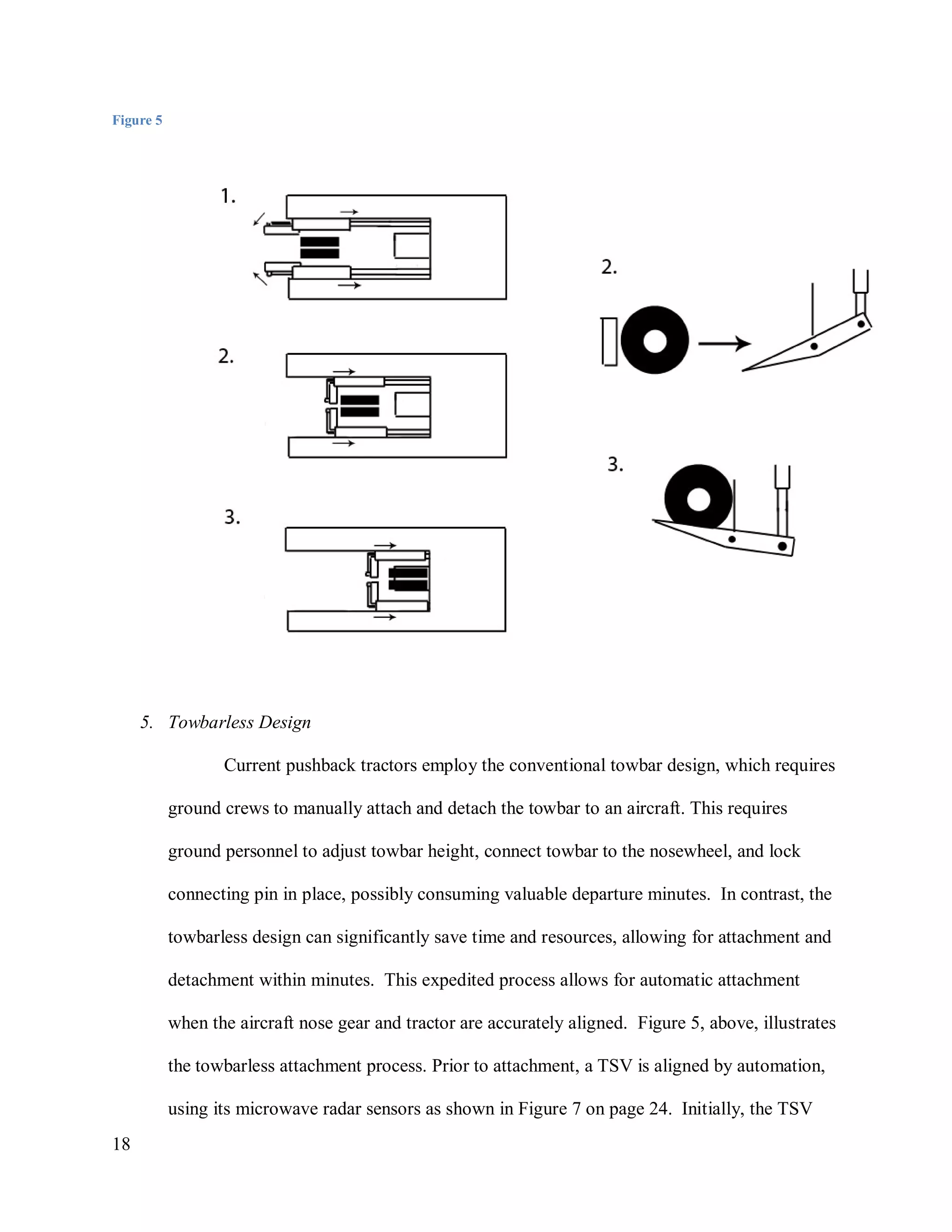 Figure 5

1.

2.

3.

2.

3.

5. Towbarless Design

Current pushback tractors employ the conventional towbar design, which requires ground crews to manually attach and detach the towbar to an aircraft. This requires ground personnel to adjust towbar height, connect towbar to the nosewheel, and lock connecting pin in place, possibly consuming valuable departure minutes. In contrast, the towbarless design can significantly save time and resources, allowing for attachment and detachment within minutes. This expedited process allows for automatic attachment when the aircraft nose gear and tractor are accurately aligned. Figure 5, above, illustrates the towbarless attachment process. Prior to attachment, a TSV is aligned by automation, using its microwave radar sensors as shown in Figure 7 on page 24. Initially, the TSV

18