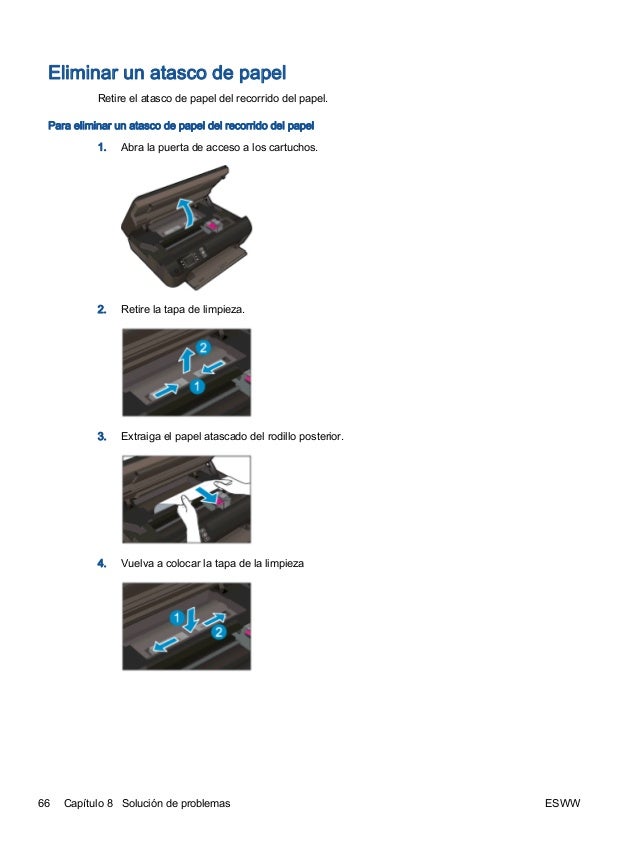 Eliminar un atasco de papel

Retire el atasco de papel del recorrido del papel.

Para eliminar un atasco de papel del recorrido del papel

1. Abra la puerta de acceso a los cartuchos.

2. Retire la tapa de limpieza.

2

1

3. Extraiga el papel atascado del rodillo posterior.

4. Vuelva a colocar la tapa de la limpieza

1

2

66 Capítulo 8 Solución de problemas ESWW