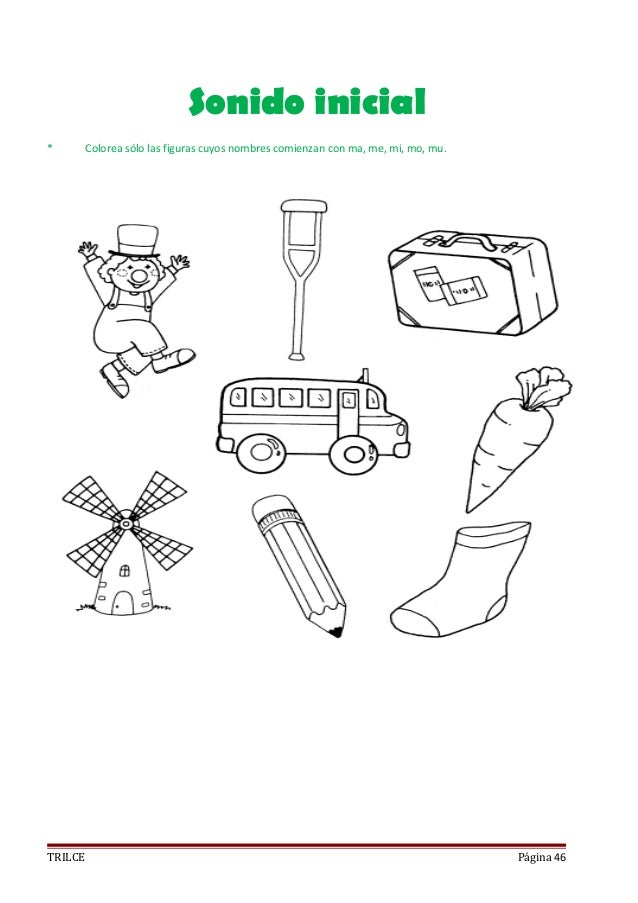 Sonido inicial

* Colorea sólo las figuras cuyos nombres comienzan con ma, me, mi, mo, mu.

TRILCE Página 46