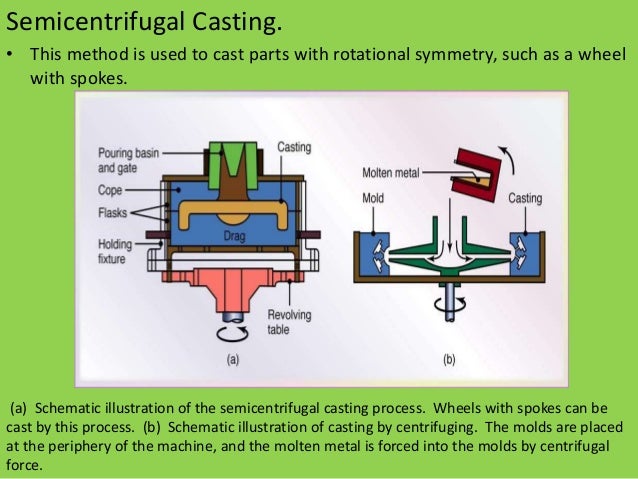 Semicentrifugal Casting.

• This method is used to cast parts with rotational symmetry, such as a wheel with spokes.

Pouring basin and gate
Cope
Flasks
Holding fixture
Casting
Drag
Revolving table
(a)

Molten metal
Mold
Casting
(b)

(a) Schematic illustration of the semicentrifugal casting process. Wheels with spokes can be cast by this process. (b) Schematic illustration of casting by centrifuging. The molds are placed at the periphery of the machine, and the molten metal is forced into the molds by centrifugal force.