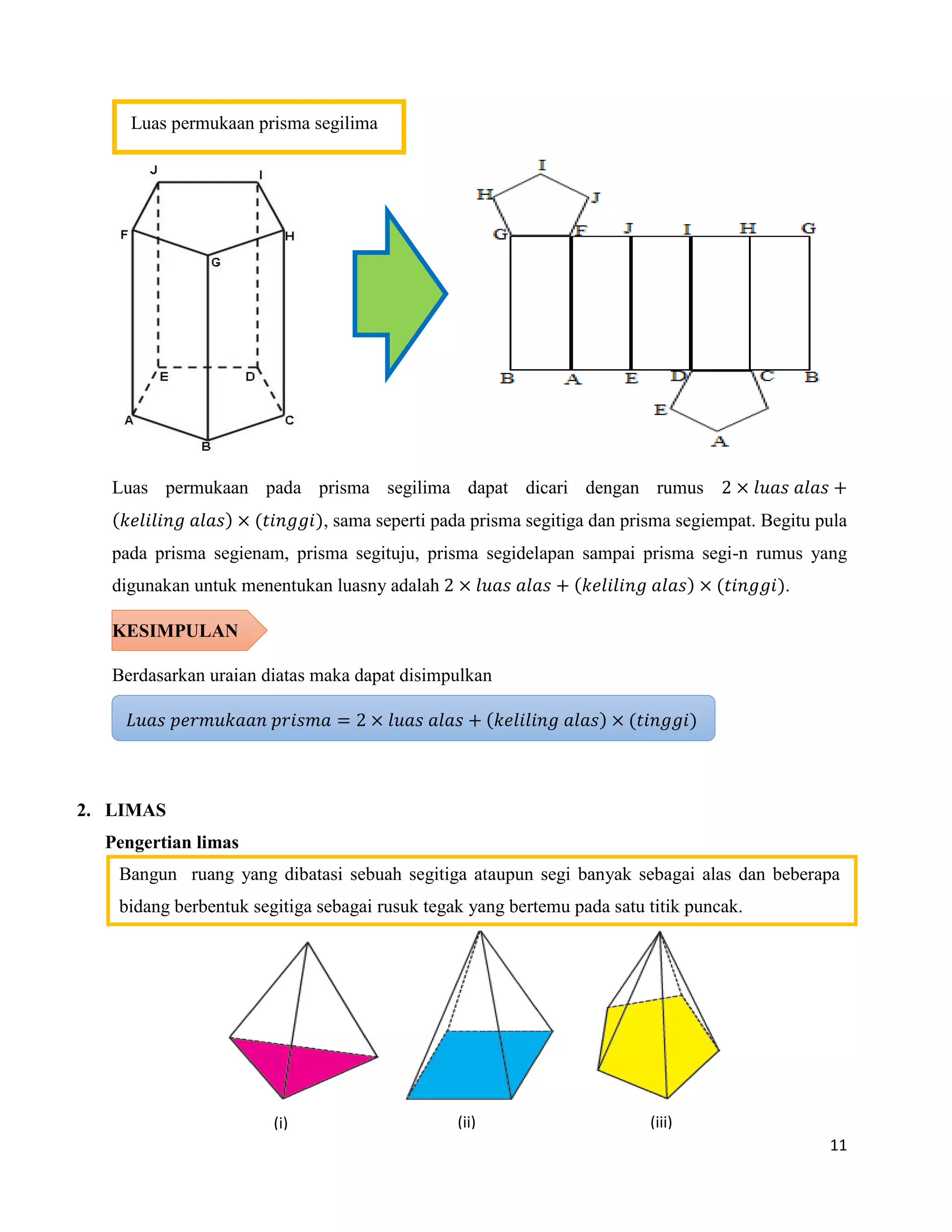 Luas permukaan prisma segilima

J I F H G E D A C B

I H J G F J I H G B A E D C B E A

Luas permukaan pada prisma segilima dapat dicari dengan rumus $2 \times luas\ alas + (keliling\ alas) \times (tinggi)$, sama seperti pada prisma segitiga dan prisma segiempat. Begitu pula pada prisma segienam, prisma segituju, prisma segidelapan sampai prisma segi-n rumus yang digunakan untuk menentukan luasny adalah $2 \times luas\ alas + (keliling\ alas) \times (tinggi)$.

KESIMPULAN

Berdasarkan uraian diatas maka dapat disimpulkan

$Luas\ permukaan\ prisma = 2 \times luas\ alas + (keliling\ alas) \times (tinggi)$

2. LIMAS

Pengertian limas

Bangun ruang yang dibatasi sebuah segitiga ataupun segi banyak sebagai alas dan beberapa bidang berbentuk segitiga sebagai rusuk tegak yang bertemu pada satu titik puncak.

(i) (ii) (iii)

11