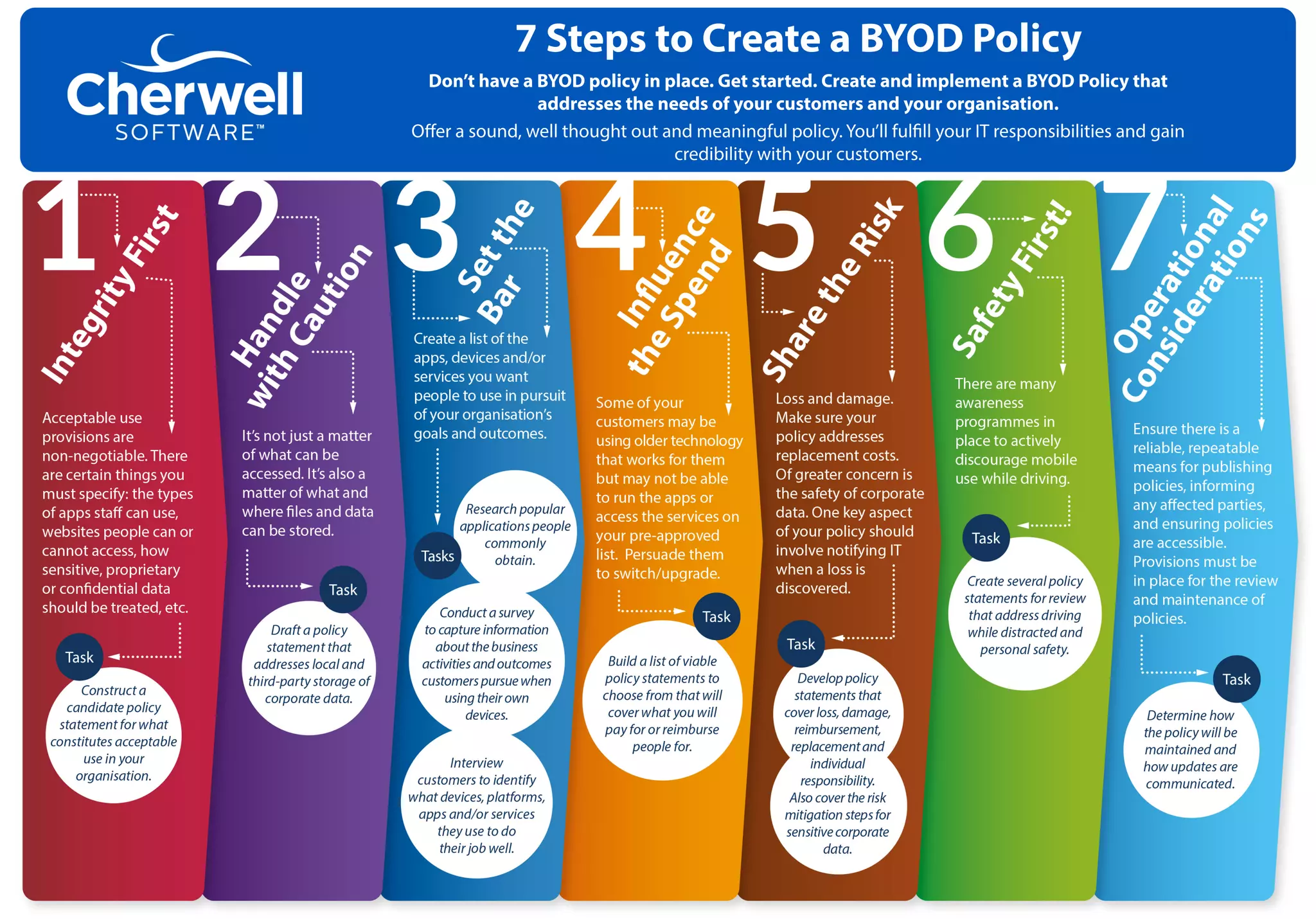 Cherwell SOFTWARE™

7 Steps to Create a BYOD Policy

Don't have a BYOD policy in place. Get started. Create and implement a BYOD Policy that addresses the needs of your customers and your organisation.

Offer a sound, well thought out and meaningful policy. You'll fulfill your IT responsibilities and gain credibility with your customers.

1 Integrity First

Acceptable use provisions are non-negotiable. There are certain things you must specify: the types of apps staff can use, websites people can or cannot access, how sensitive, proprietary or confidential data should be treated, etc.

Task

Construct a candidate policy statement for what constitutes acceptable use in your organisation.

2 Handle with Caution

It's not just a matter of what can be accessed. It's also a matter of what and where files and data can be stored.

Task

Draft a policy statement that addresses local and third-party storage of corporate data.

3 Set the Bar

Create a list of the apps, devices and/or services you want people to use in pursuit of your organisation's goals and outcomes.

Tasks

Research popular applications people commonly obtain.

Conduct a survey to capture information about the business activities and outcomes customers pursue when using their own devices.

Interview customers to identify what devices, platforms, apps and/or services they use to do their job well.

4 Influence the Spend

Some of your customers may be using older technology that works for them but may not be able to run the apps or access the services on your pre-approved list. Persuade them to switch/upgrade.

Task

Build a list of viable policy statements to choose from that will cover what you will pay for or reimburse people for.

5 Share the Risk

Loss and damage. Make sure your policy addresses replacement costs. Of greater concern is the safety of corporate data. One key aspect of your policy should involve notifying IT when a loss is discovered.

Task

Develop policy statements that cover loss, damage, reimbursement, replacement and individual responsibility. Also cover the risk mitigation steps for sensitive corporate data.

6 Safety First!

There are many awareness programmes in place to actively discourage mobile use while driving.

Task

Create several policy statements for review that address driving while distracted and personal safety.

7 Operational Considerations

Ensure there is a reliable, repeatable means for publishing policies, informing any affected parties, and ensuring policies are accessible. Provisions must be in place for the review and maintenance of policies.

Task

Determine how the policy will be maintained and how updates are communicated.