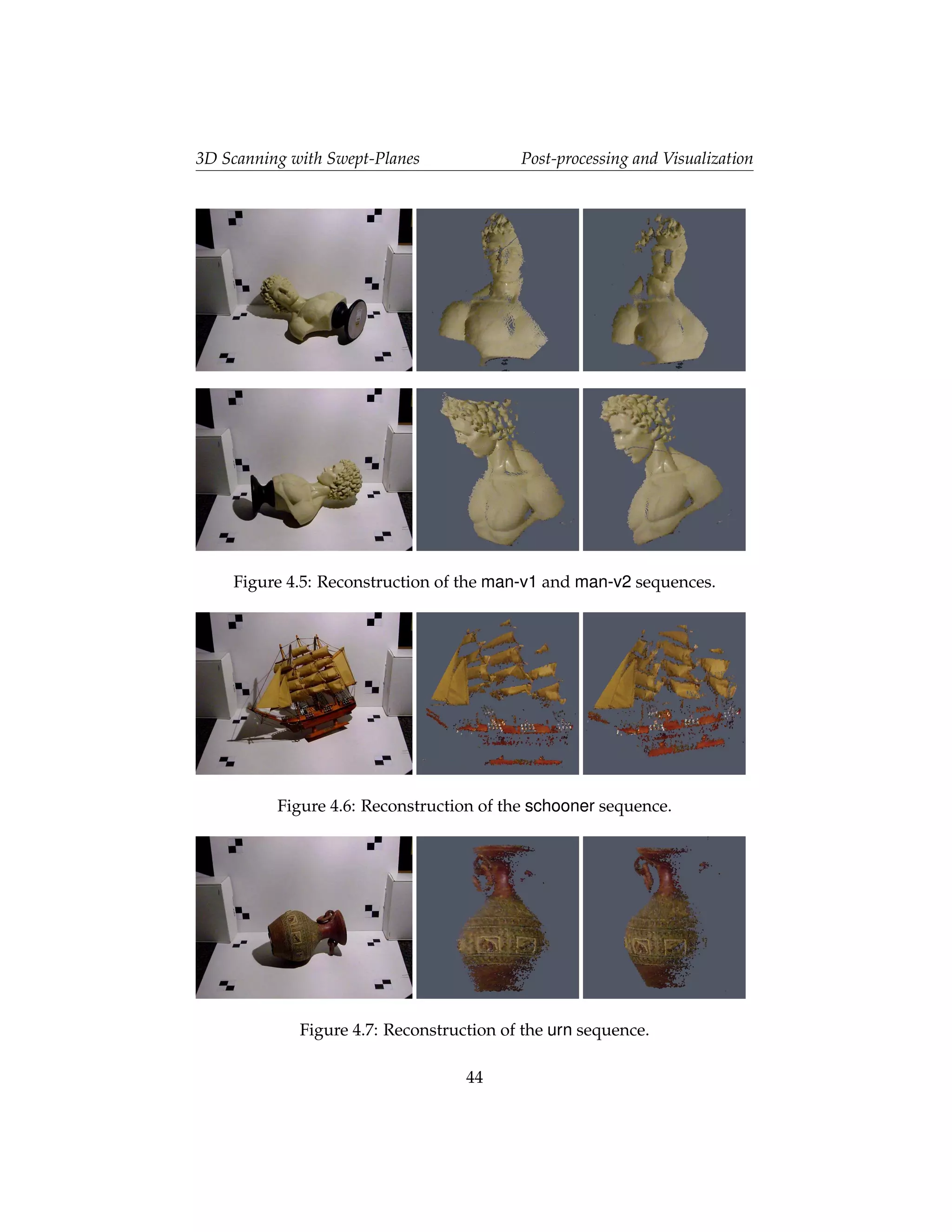 3D Scanning with Swept-Planes Post-processing and Visualization

Figure 4.5: Reconstruction of the man-v1 and man-v2 sequences.

Figure 4.6: Reconstruction of the schooner sequence.

Figure 4.7: Reconstruction of the urn sequence.

44