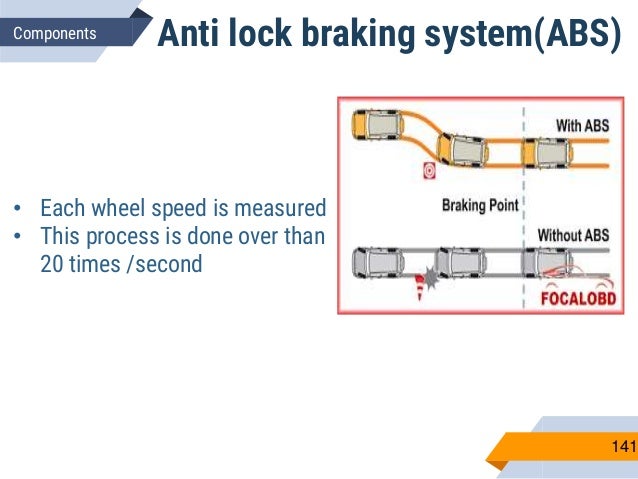 Components

Anti lock braking system(ABS)

• Each wheel speed is measured
• This process is done over than 20 times /second

With ABS

Braking Point

Without ABS

FOCALOBD

141