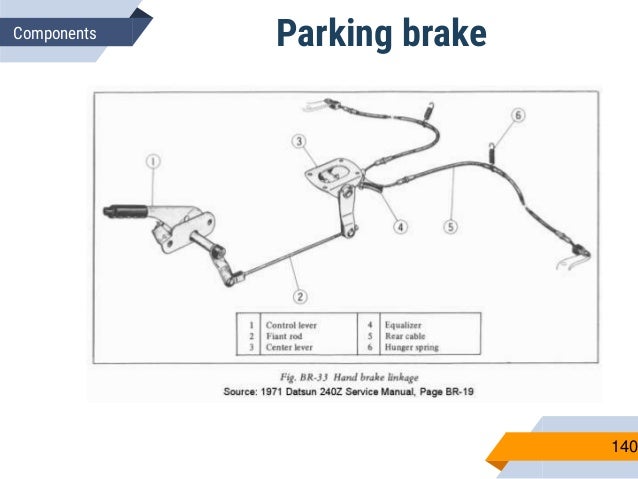 Components

Parking brake

1
2
3
4
5
6

| 1 | Control lever | 4 | Equalizer |
|---|---|---|---|
| 2 | Fiant rod | 5 | Rear cable |
| 3 | Center lever | 6 | Hunger spring |

Fig. BR-33 Hand brake linkage

Source: 1971 Datsun 240Z Service Manual, Page BR-19

140