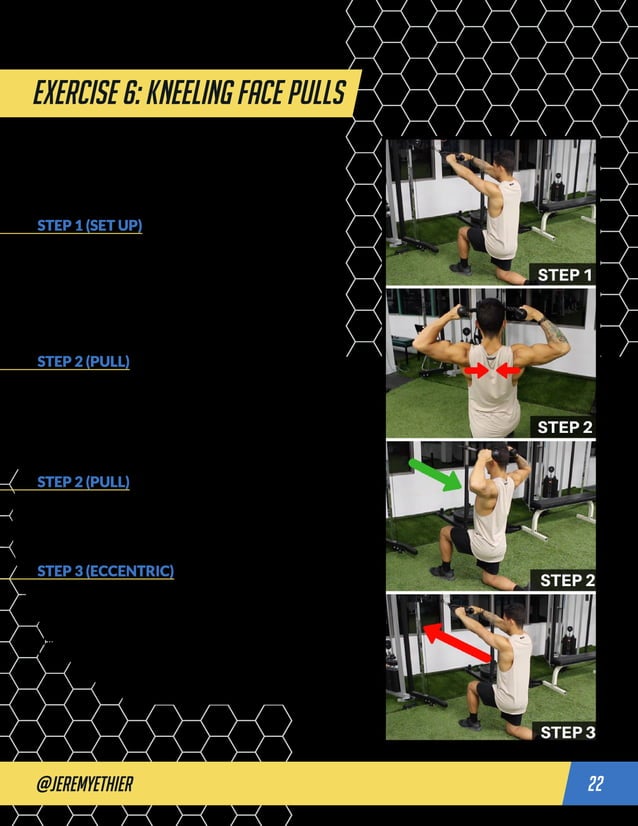 EXERCISE 6: KNEELING FACE PULLS

STEP 1 (SET UP)

STEP 2 (PULL)

STEP 2 (PULL)

STEP 3 (ECCENTRIC)

STEP 1

STEP 2

STEP 2

STEP 3

@JEREMYETHIER

22