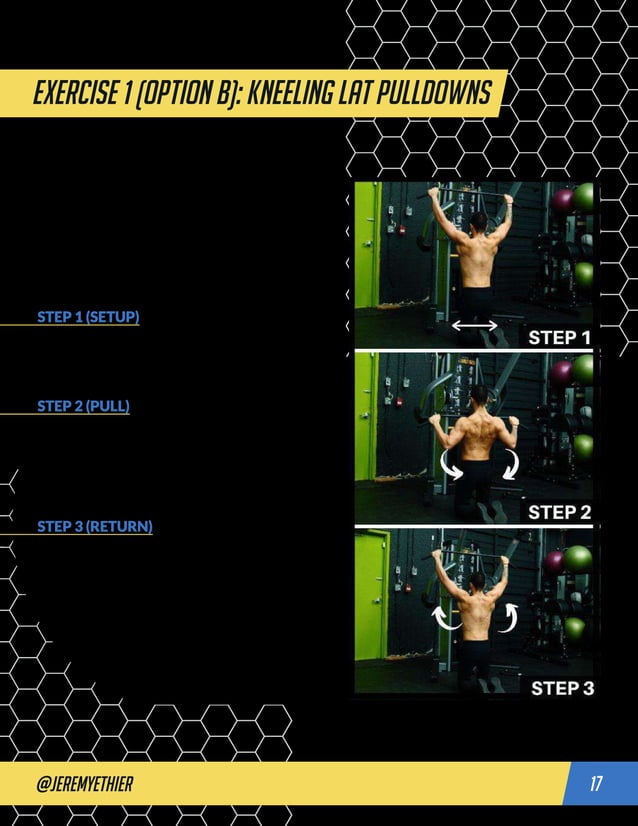 EXERCISE 1 (OPTION B): KNEELING LAT PULLDOWNS

STEP 1 (SETUP)

STEP 2 (PULL)

STEP 3 (RETURN)

STEP 1

STEP 2

STEP 3

@JEREMYETHIER

17