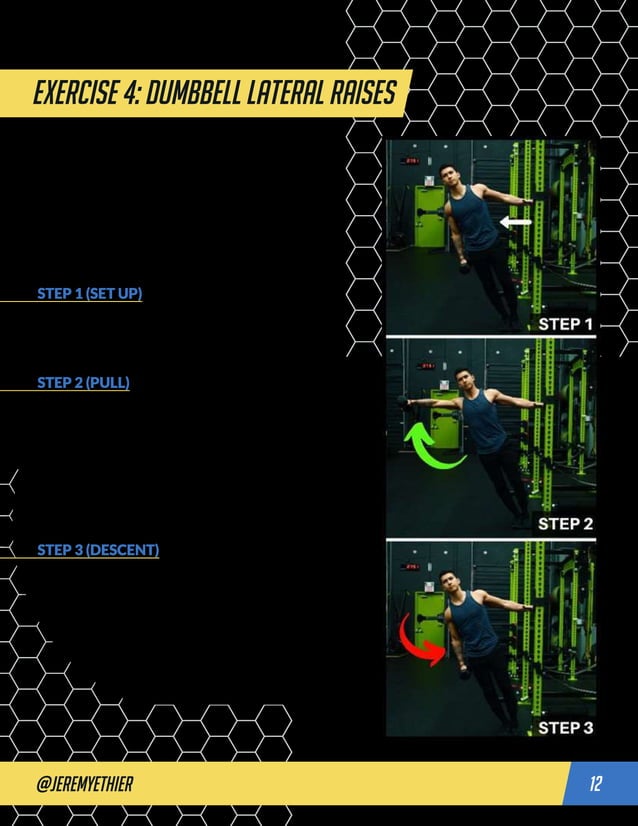 EXERCISE 4: DUMBBELL LATERAL RAISES

STEP 1 (SET UP)

STEP 2 (PULL)

STEP 3 (DESCENT)

STEP 1

STEP 2

STEP 3

@JEREMYETHIER

12