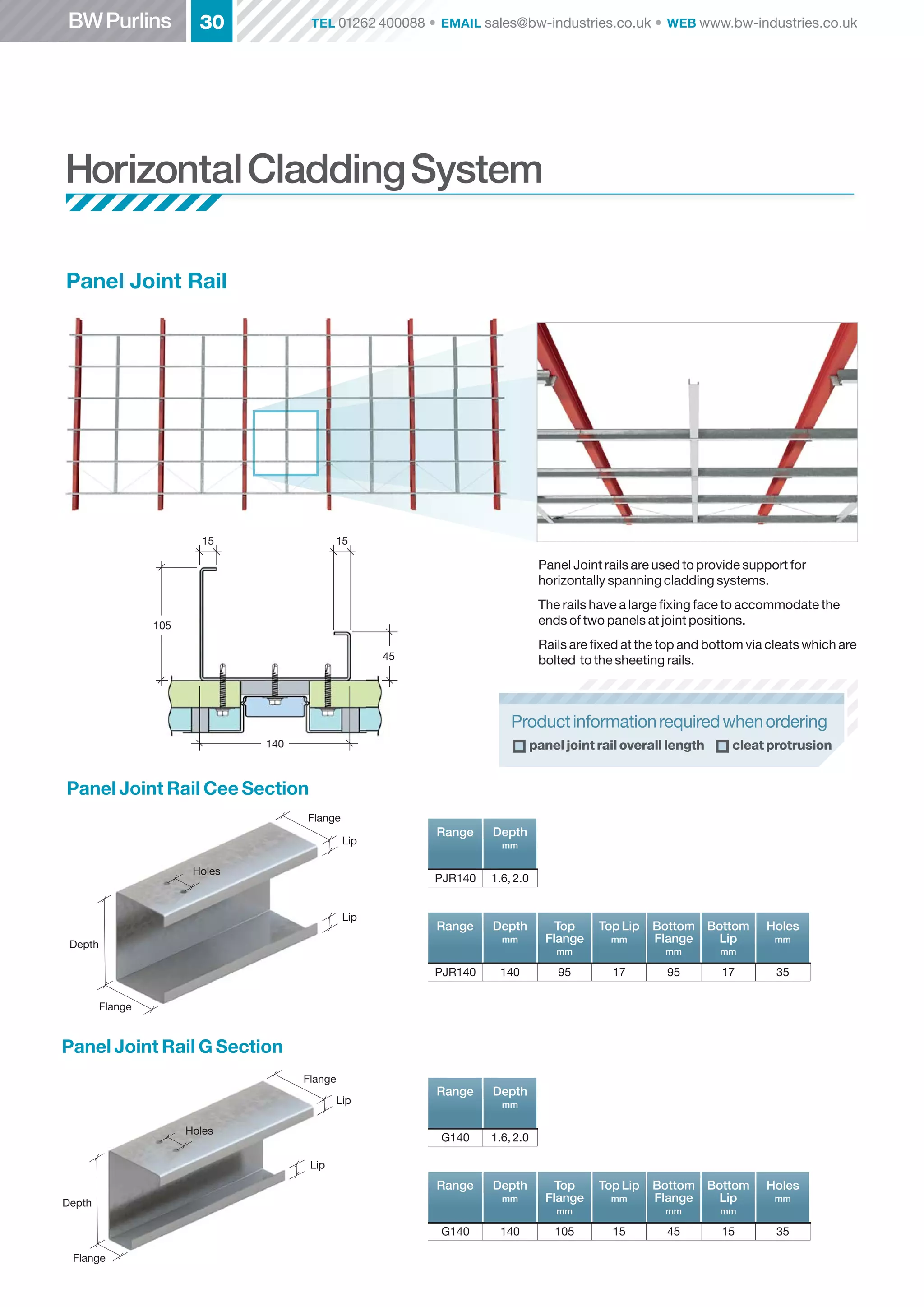 BW Purlins 30 TEL 01262 400088 • EMAIL sales@bw-industries.co.uk • WEB www.bw-industries.co.uk

Horizontal Cladding System

Panel Joint Rail

15 15 105 45 140

Panel Joint rails are used to provide support for horizontally spanning cladding systems.

The rails have a large fixing face to accommodate the ends of two panels at joint positions.

Rails are fixed at the top and bottom via cleats which are bolted to the sheeting rails.

Product information required when ordering
panel joint rail overall length cleat protrusion

Panel Joint Rail Cee Section

Flange
Lip
Holes
Lip
Depth
Flange

| Range | Depth mm |
|---|---|
| PJR140 | 1.6, 2.0 |

| Range | Depth mm | Top Flange mm | Top Lip mm | Bottom Flange mm | Bottom Lip mm | Holes mm |
|---|---|---|---|---|---|---|
| PJR140 | 140 | 95 | 17 | 95 | 17 | 35 |

Panel Joint Rail G Section

Flange
Lip
Holes
Lip
Depth
Flange

| Range | Depth mm |
|---|---|
| G140 | 1.6, 2.0 |

| Range | Depth mm | Top Flange mm | Top Lip mm | Bottom Flange mm | Bottom Lip mm | Holes mm |
|---|---|---|---|---|---|---|
| G140 | 140 | 105 | 15 | 45 | 15 | 35 |