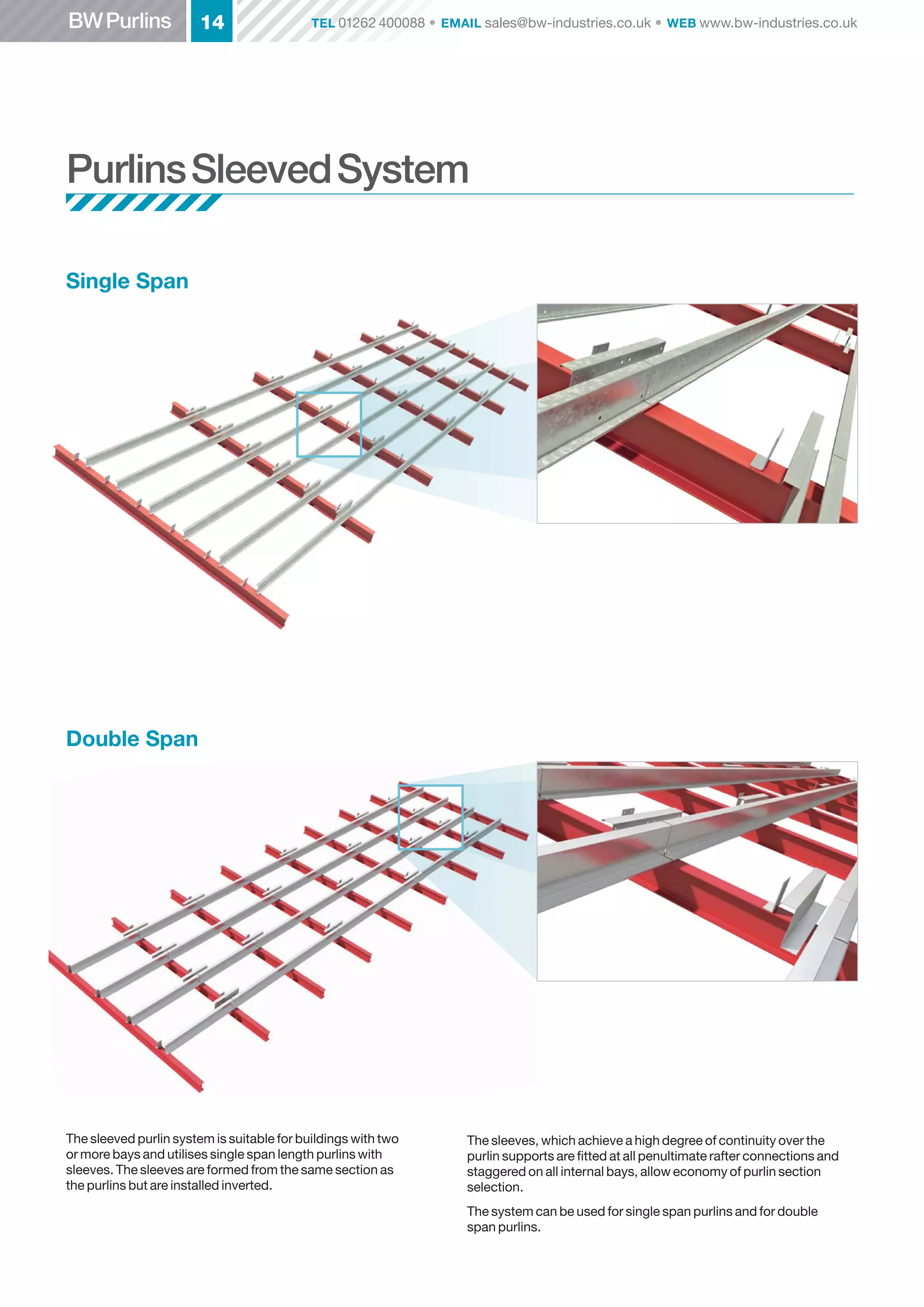 BW Purlins 14 TEL 01262 400088 • EMAIL sales@bw-industries.co.uk • WEB www.bw-industries.co.uk

Purlins Sleeved System

Single Span

Double Span

The sleeved purlin system is suitable for buildings with two or more bays and utilises single span length purlins with sleeves. The sleeves are formed from the same section as the purlins but are installed inverted.

The sleeves, which achieve a high degree of continuity over the purlin supports are fitted at all penultimate rafter connections and staggered on all internal bays, allow economy of purlin section selection.

The system can be used for single span purlins and for double span purlins.