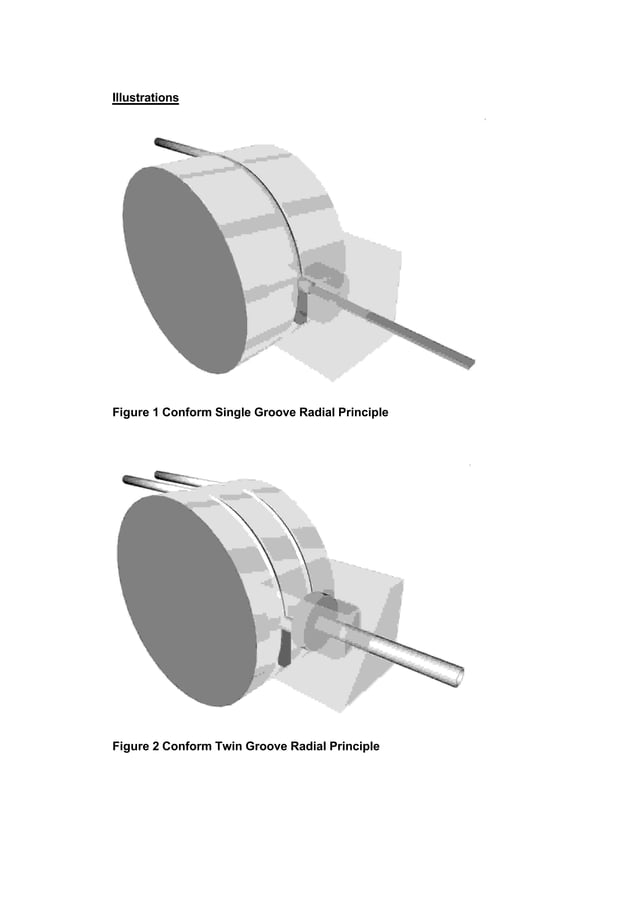 Illustrations

Figure 1 Conform Single Groove Radial Principle

Figure 2 Conform Twin Groove Radial Principle