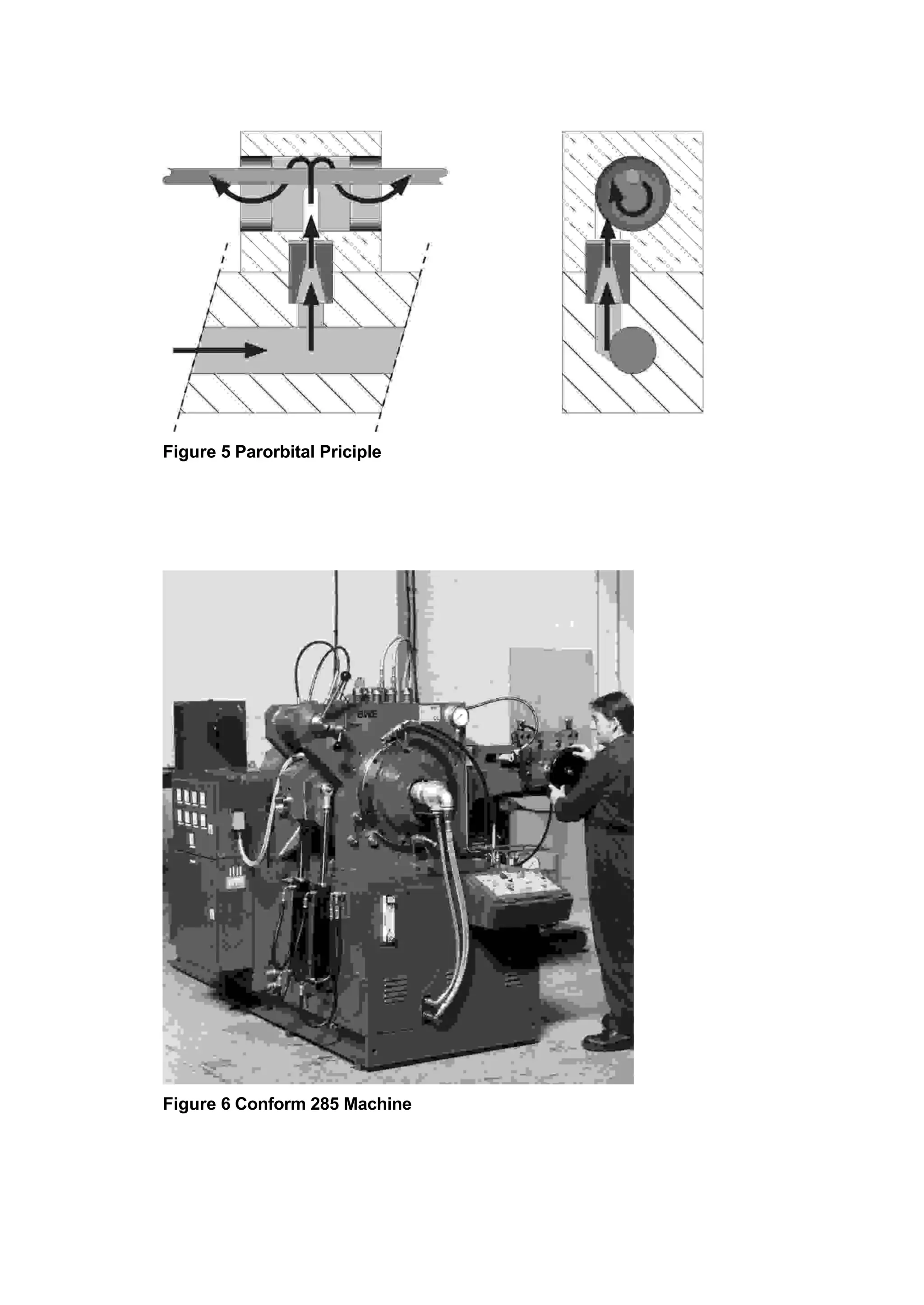 Figure 5 Parorbital Priciple

BWE

Figure 6 Conform 285 Machine