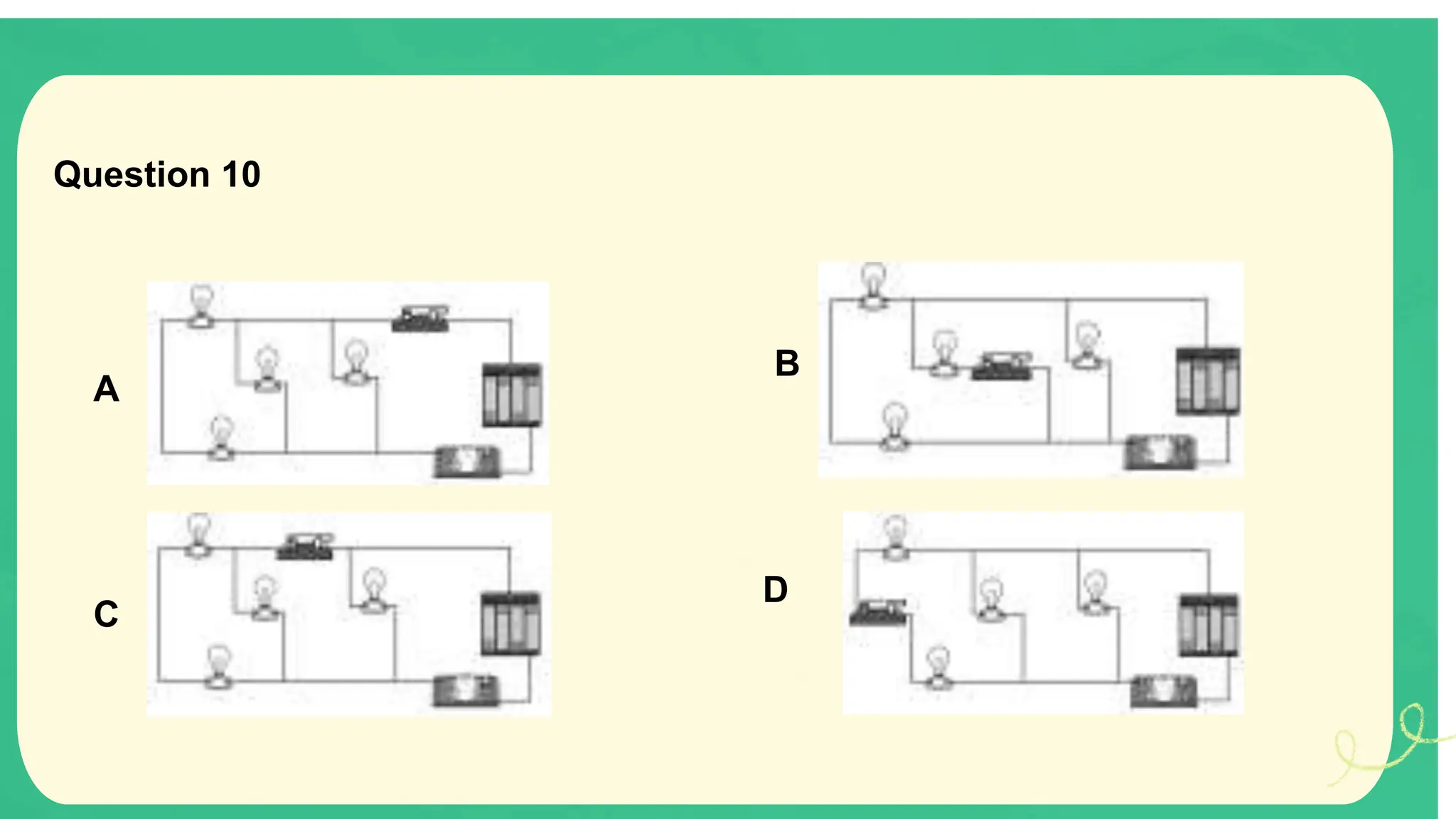 Question 10

A

B

C

D