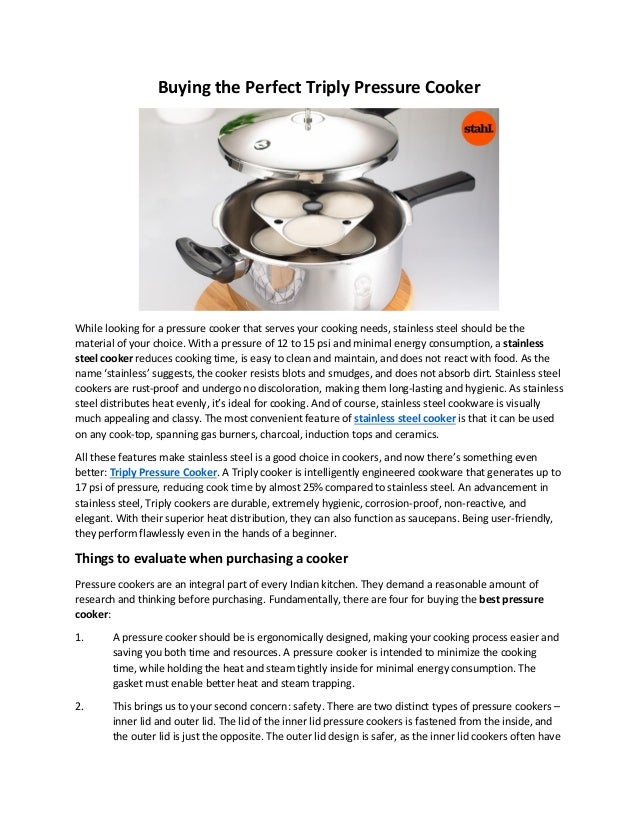 Buying the Perfect Triply Pressure Cooker

stahl.

While looking for a pressure cooker that serves your cooking needs, stainless steel should be the material of your choice. With a pressure of 12 to 15 psi and minimal energy consumption, a stainless steel cooker reduces cooking time, is easy to clean and maintain, and does not react with food. As the name 'stainless' suggests, the cooker resists blots and smudges, and does not absorb dirt. Stainless steel cookers are rust-proof and undergo no discoloration, making them long-lasting and hygienic. As stainless steel distributes heat evenly, it's ideal for cooking. And of course, stainless steel cookware is visually much appealing and classy. The most convenient feature of stainless steel cooker is that it can be used on any cook-top, spanning gas burners, charcoal, induction tops and ceramics.

All these features make stainless steel is a good choice in cookers, and now there's something even better: Triply Pressure Cooker. A Triply cooker is intelligently engineered cookware that generates up to 17 psi of pressure, reducing cook time by almost 25% compared to stainless steel. An advancement in stainless steel, Triply cookers are durable, extremely hygienic, corrosion-proof, non-reactive, and elegant. With their superior heat distribution, they can also function as saucepans. Being user-friendly, they perform flawlessly even in the hands of a beginner.

Things to evaluate when purchasing a cooker

Pressure cookers are an integral part of every Indian kitchen. They demand a reasonable amount of research and thinking before purchasing. Fundamentally, there are four for buying the best pressure cooker:

1. A pressure cooker should be is ergonomically designed, making your cooking process easier and saving you both time and resources. A pressure cooker is intended to minimize the cooking time, while holding the heat and steam tightly inside for minimal energy consumption. The gasket must enable better heat and steam trapping.

2. This brings us to your second concern: safety. There are two distinct types of pressure cookers – inner lid and outer lid. The lid of the inner lid pressure cookers is fastened from the inside, and the outer lid is just the opposite. The outer lid design is safer, as the inner lid cookers often have